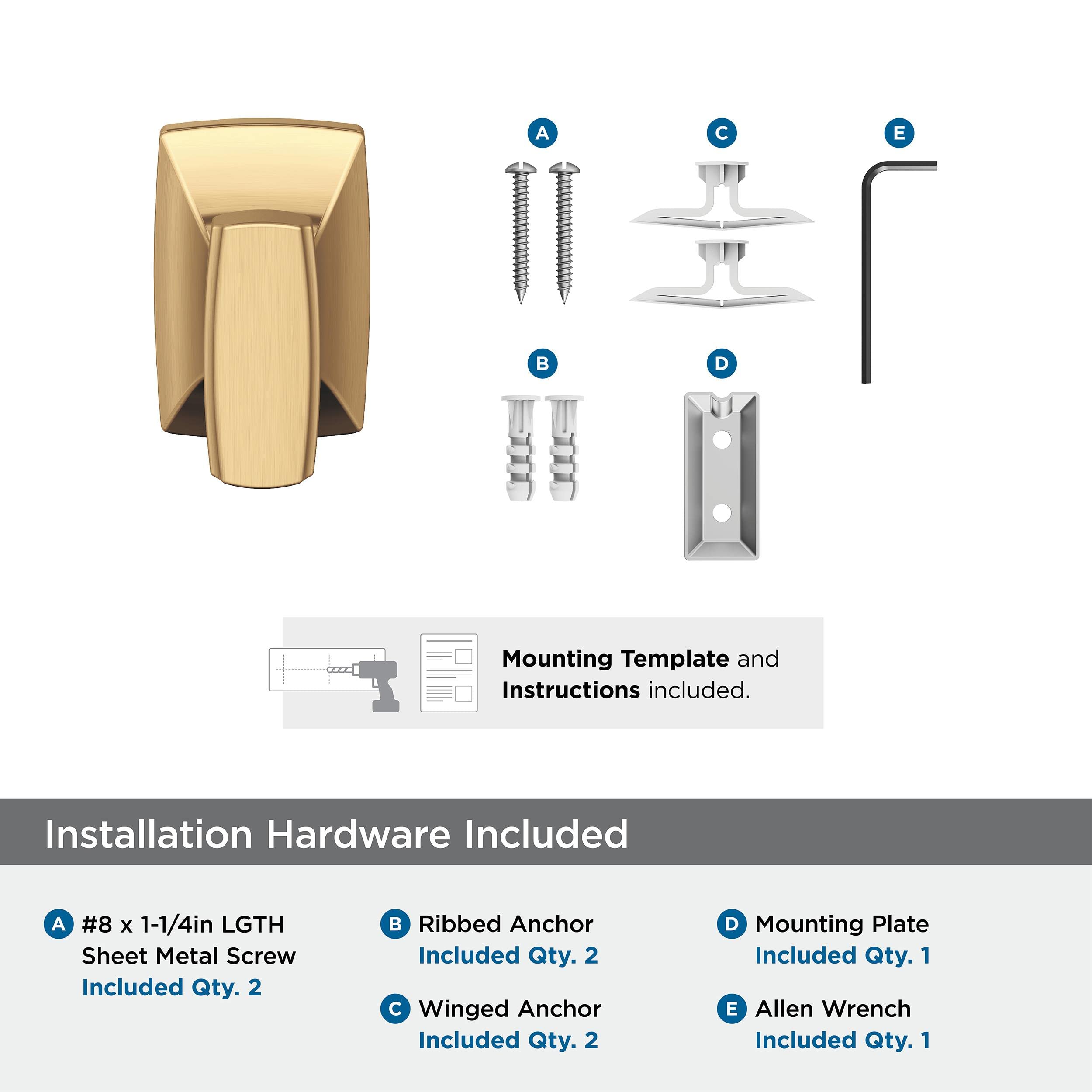 A

C

E

B

D

**Mounting Template** and **Instructions** included.

Installation Hardware Included

A #8 x 1-1/4in LGTH Sheet Metal Screw
Included Qty. 2

B Ribbed Anchor
Included Qty. 2

C Winged Anchor
Included Qty. 2

D Mounting Plate
Included Qty. 1

E Allen Wrench
Included Qty. 1