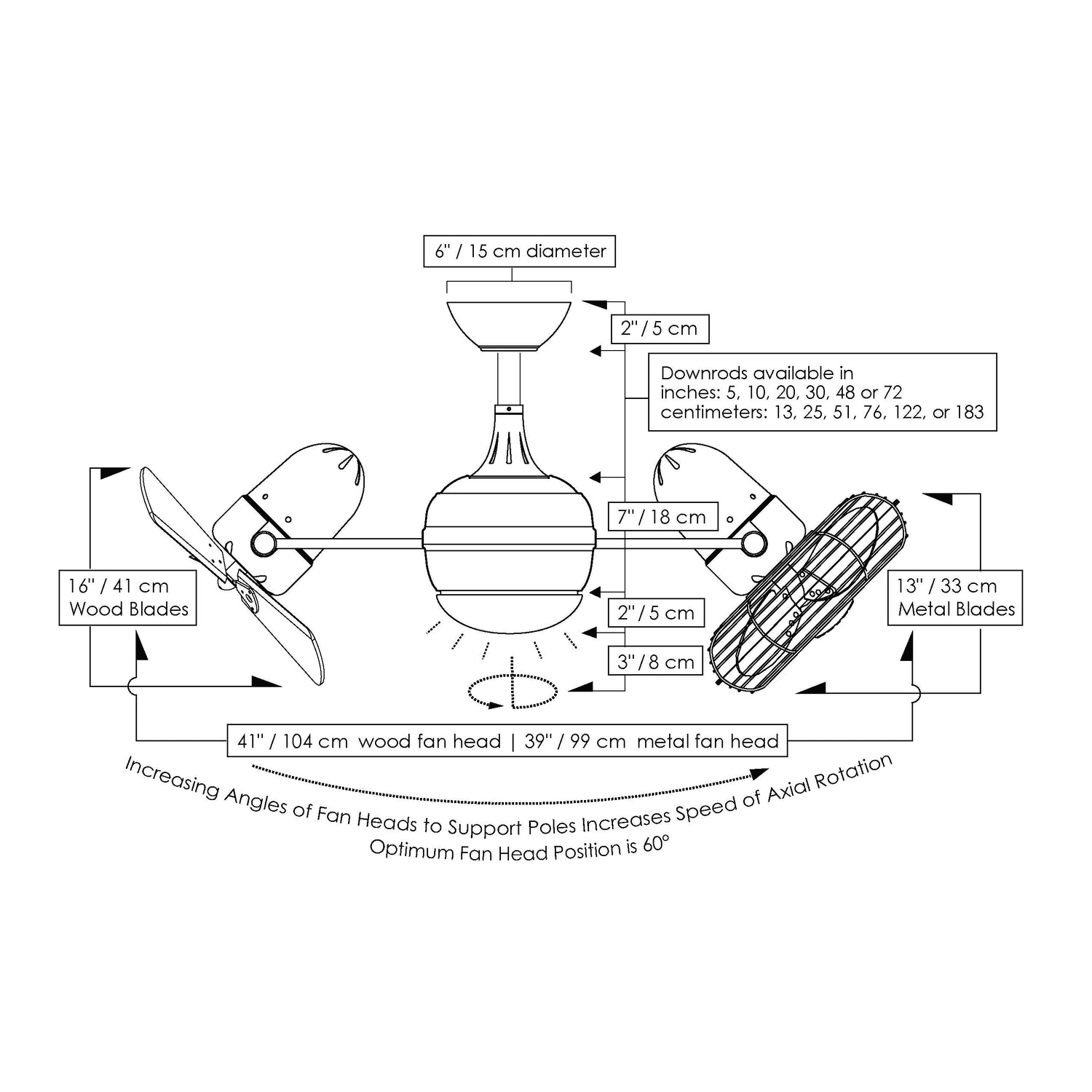 6" / 15 cm diameter

2" / 5 cm

Downrods available in
inches: 5, 10, 20, 30, 48 or 72
centimeters: 13, 25, 51, 76, 122, or 183

7" / 18 cm

16" / 41 cm
Wood Blades

13" / 33 cm
Metal Blades

2" / 5 cm

3" / 8 cm

41" / 104 cm wood fan head | 39" / 99 cm metal fan head

Increasing Angles of Fan Heads to Support Poles Increases Speed of Axial Rotation
Optimum Fan Head Position is 60°