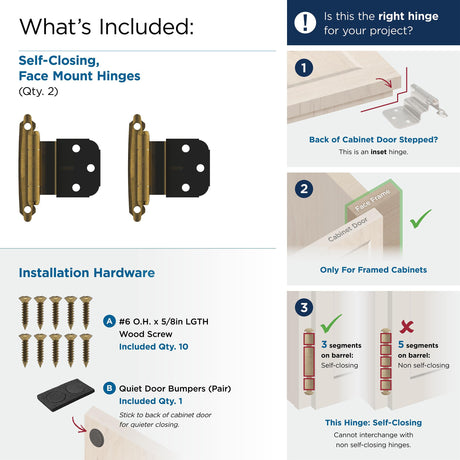 What's Included:

Self-Closing, Face Mount Hinges
(Qty. 2)

Installation Hardware

A #6 O.H. x 5/8in LGTH Wood Screw
Included Qty. 10

B Quiet Door Bumpers (Pair)
Included Qty. 1
Stick to back of cabinet door for quieter closing.

! Is this the right hinge for your project?

1
Back of Cabinet Door Stepped?
This is an inset hinge.

2
Face Frame
Cabinet Door
Only For Framed Cabinets

3
3 segments on barrel: Self-closing
5 segments on barrel: Non self-closing
This Hinge: Self-Closing
Cannot interchange with non self-closing hinges.