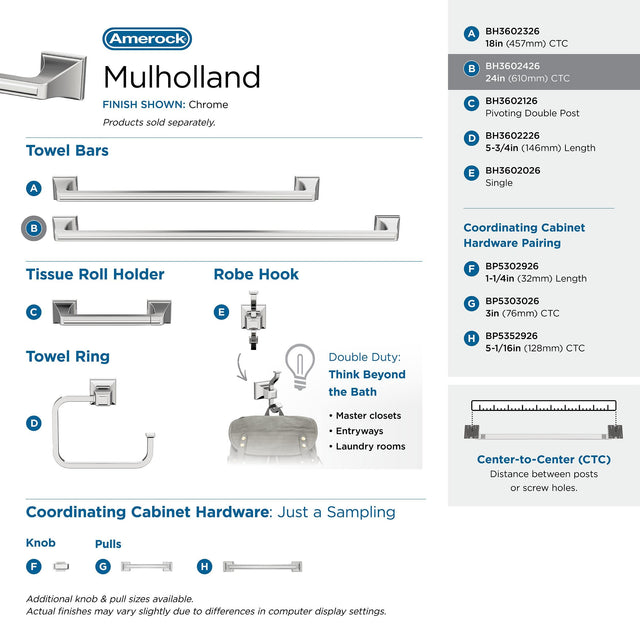 Amerock

Mulholland

FINISH SHOWN: Chrome

Products sold separately.

Towel Bars

A

B

Tissue Roll Holder

C

Robe Hook

E

Towel Ring

D

Double Duty:
Think Beyond the Bath

• Master closets
• Entryways
• Laundry rooms

Coordinating Cabinet Hardware: Just a Sampling

Knob

F

Pulls

G

H

Additional knob & pull sizes available.
Actual finishes may vary slightly due to differences in computer display settings.

A BH3602326
18in (457mm) CTC

B BH3602426
24in (610mm) CTC

C BH3602126
Pivoting Double Post

D BH3602226
5-3/4in (146mm) Length

E BH3602026
Single

Coordinating Cabinet Hardware Pairing

F BP5302926
1-1/4in (32mm) Length

G BP5303026
3in (76mm) CTC

H BP5352926
5-1/16in (128mm) CTC

Center-to-Center (CTC)
Distance between posts or screw holes.