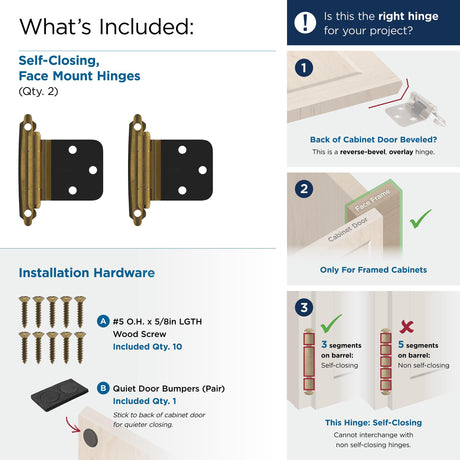 What's Included:

Self-Closing, Face Mount Hinges
(Qty. 2)

Installation Hardware

A #5 O.H. x 5/8in LGTH Wood Screw
Included Qty. 10

B Quiet Door Bumpers (Pair)
Included Qty. 1
Stick to back of cabinet door for quieter closing.

! Is this the right hinge for your project?

1

Back of Cabinet Door Beveled?
This is a reverse-bevel, overlay hinge.

2

Face Frame

Cabinet Door

Only For Framed Cabinets

3

3 segments on barrel:
Self-closing

5 segments on barrel:
Non self-closing

This Hinge: Self-Closing
Cannot interchange with non self-closing hinges.