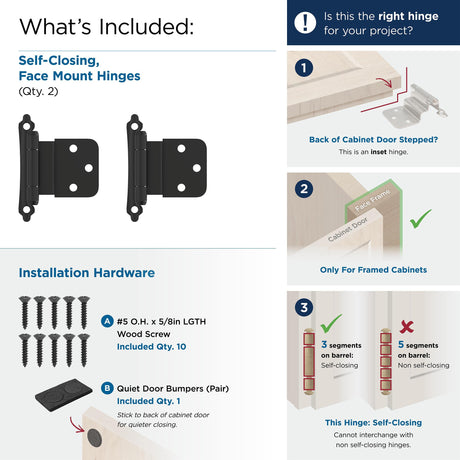 What's Included:

Self-Closing, Face Mount Hinges
(Qty. 2)

Installation Hardware

A #5 O.H. x 5/8in LGTH Wood Screw
Included Qty. 10

B Quiet Door Bumpers (Pair)
Included Qty. 1
Stick to back of cabinet door for quieter closing.

! Is this the right hinge for your project?

1
Back of Cabinet Door Stepped?
This is an inset hinge.

2
Face Frame
Cabinet Door
Only For Framed Cabinets

3
3 segments on barrel: Self-closing
5 segments on barrel: Non self-closing
This Hinge: Self-Closing
Cannot interchange with non self-closing hinges.