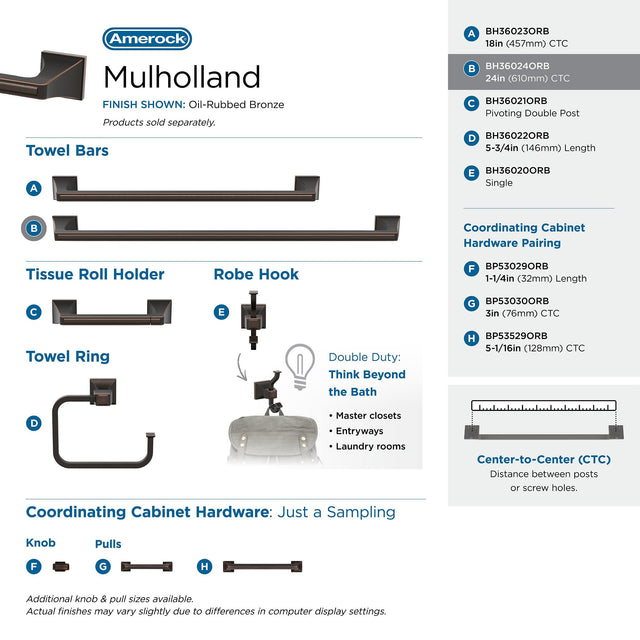 Amerock

Mulholland

FINISH SHOWN: Oil-Rubbed Bronze

Products sold separately.

Towel Bars

A

B

Tissue Roll Holder

C

Robe Hook

E

Towel Ring

D

Double Duty: Think Beyond the Bath

• Master closets
• Entryways
• Laundry rooms

Coordinating Cabinet Hardware: Just a Sampling

Knob

F

Pulls

G

H

Additional knob & pull sizes available.
Actual finishes may vary slightly due to differences in computer display settings.

A BH36023ORB
18in (457mm) CTC

B BH36024ORB
24in (610mm) CTC

C BH36021ORB
Pivoting Double Post

D BH36022ORB
5-3/4in (146mm) Length

E BH36020ORB
Single

Coordinating Cabinet Hardware Pairing

F BP53029ORB
1-1/4in (32mm) Length

G BP53030ORB
3in (76mm) CTC

H BP53529ORB
5-1/16in (128mm) CTC

Center-to-Center (CTC)
Distance between posts or screw holes.