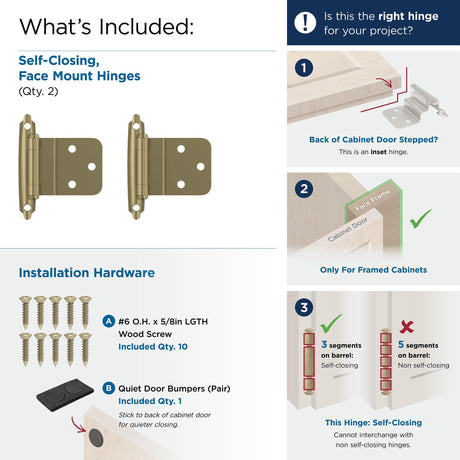 What's Included:

Self-Closing, Face Mount Hinges
(Qty. 2)

Installation Hardware

A #6 O.H. x 5/8in LGTH Wood Screw
Included Qty. 10

B Quiet Door Bumpers (Pair)
Included Qty. 1
Stick to back of cabinet door for quieter closing.

! Is this the right hinge for your project?

1

Back of Cabinet Door Stepped?
This is an inset hinge.

2

Face Frame
Cabinet Door

Only For Framed Cabinets

3

3 segments on barrel:
Self-closing

5 segments on barrel:
Non self-closing

This Hinge: Self-Closing
Cannot interchange with non self-closing hinges.