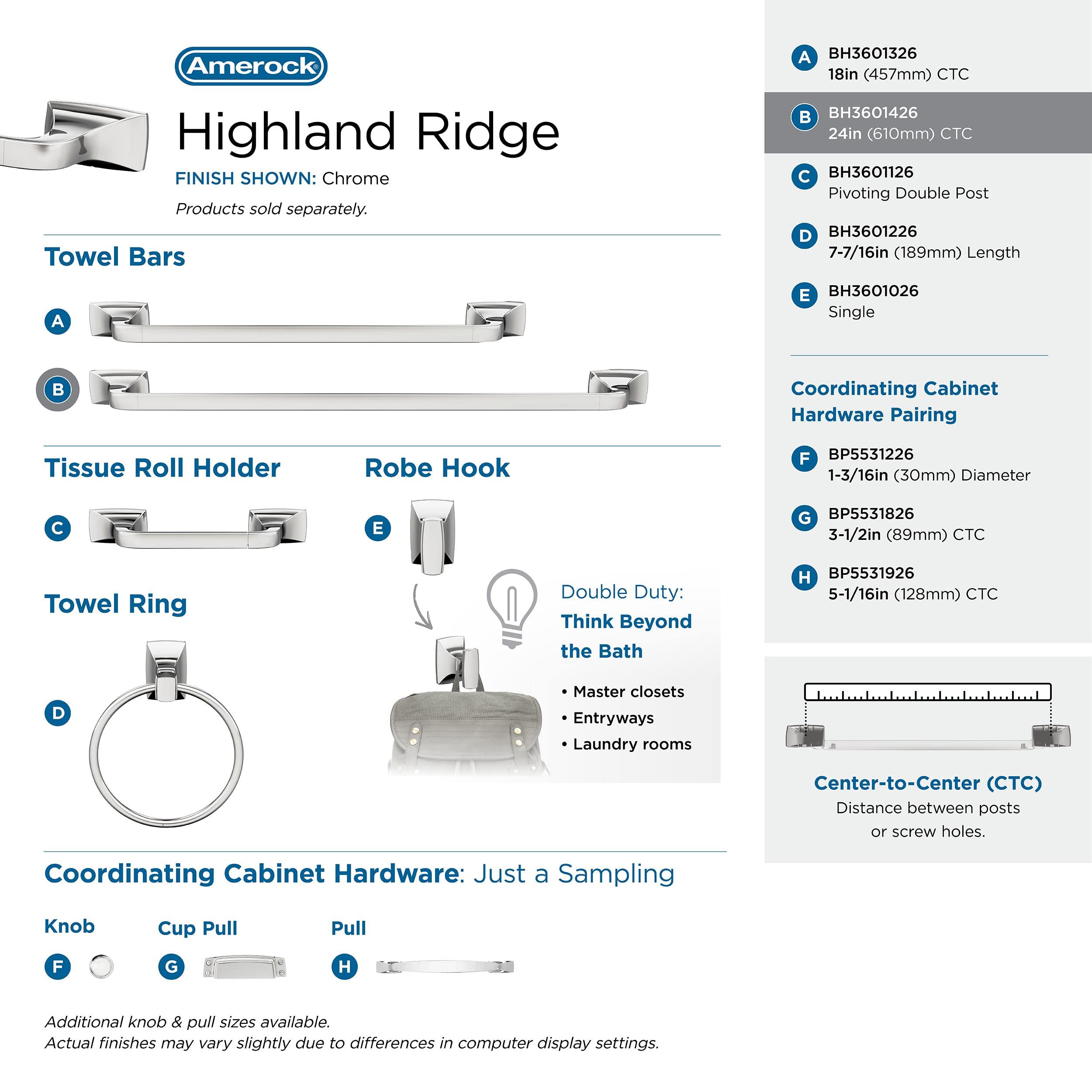 Amerock®

Highland Ridge

FINISH SHOWN: Chrome

Products sold separately.

Towel Bars

A

B

Tissue Roll Holder

C

Robe Hook

E

Towel Ring

D

Double Duty: Think Beyond the Bath

• Master closets
• Entryways
• Laundry rooms

Coordinating Cabinet Hardware: Just a Sampling

Knob

F

Cup Pull

G

Pull

H

Additional knob & pull sizes available.
Actual finishes may vary slightly due to differences in computer display settings.

A BH3601326
18in (457mm) CTC

B BH3601426
24in (610mm) CTC

C BH3601126
Pivoting Double Post

D BH3601226
7-7/16in (189mm) Length

E BH3601026
Single

Coordinating Cabinet Hardware Pairing

F BP5531226
1-3/16in (30mm) Diameter

G BP5531826
3-1/2in (89mm) CTC

H BP5531926
5-1/16in (128mm) CTC

Center-to-Center (CTC)
Distance between posts or screw holes.