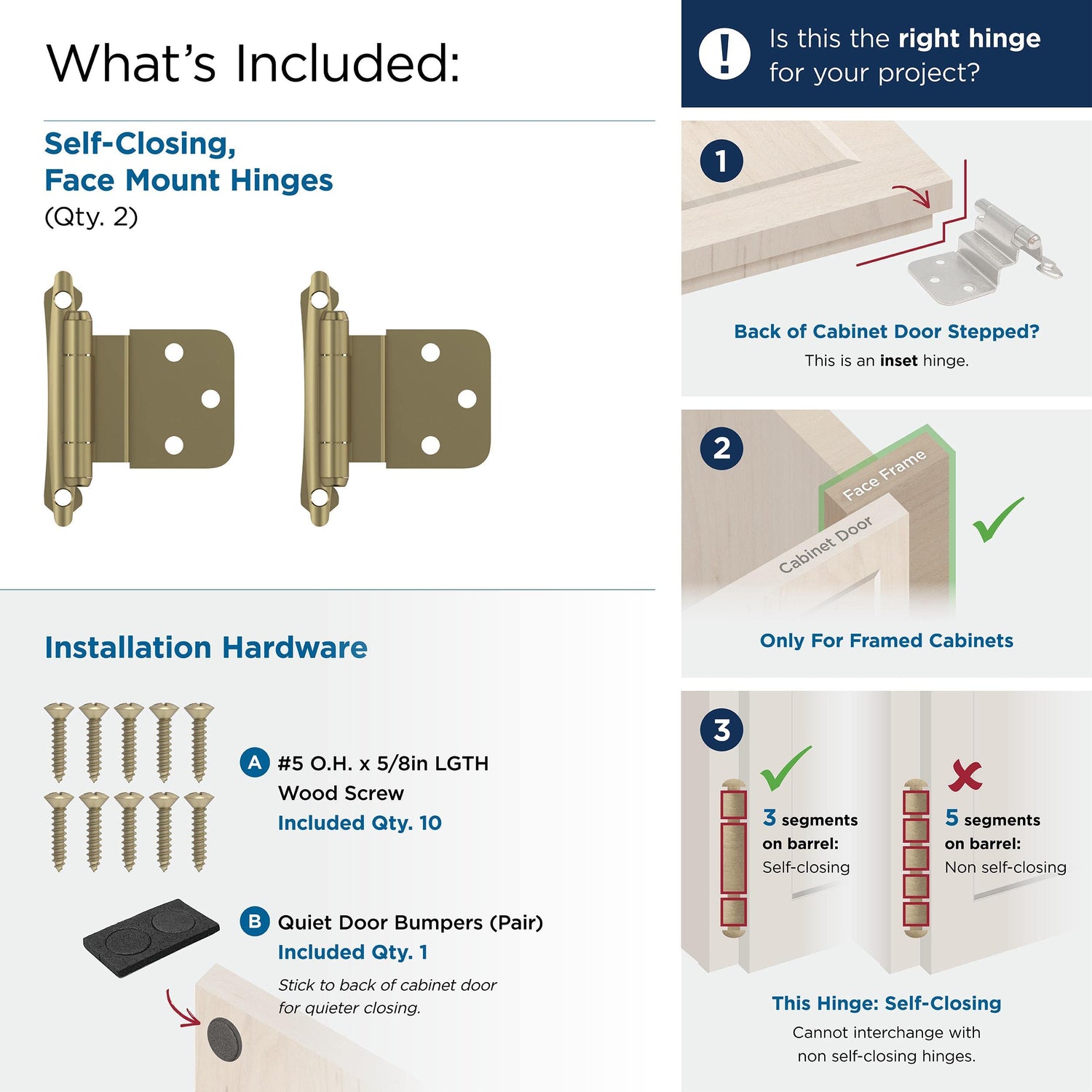 What's Included:

Self-Closing, Face Mount Hinges
(Qty. 2)

Installation Hardware

A #5 O.H. x 5/8in LGTH Wood Screw
Included Qty. 10

B Quiet Door Bumpers (Pair)
Included Qty. 1
Stick to back of cabinet door for quieter closing.

! Is this the right hinge for your project?

1
Back of Cabinet Door Stepped?
This is an inset hinge.

2
Face Frame
Cabinet Door
Only For Framed Cabinets

3
3 segments on barrel:
Self-closing

5 segments on barrel:
Non self-closing

This Hinge: Self-Closing
Cannot interchange with non self-closing hinges.