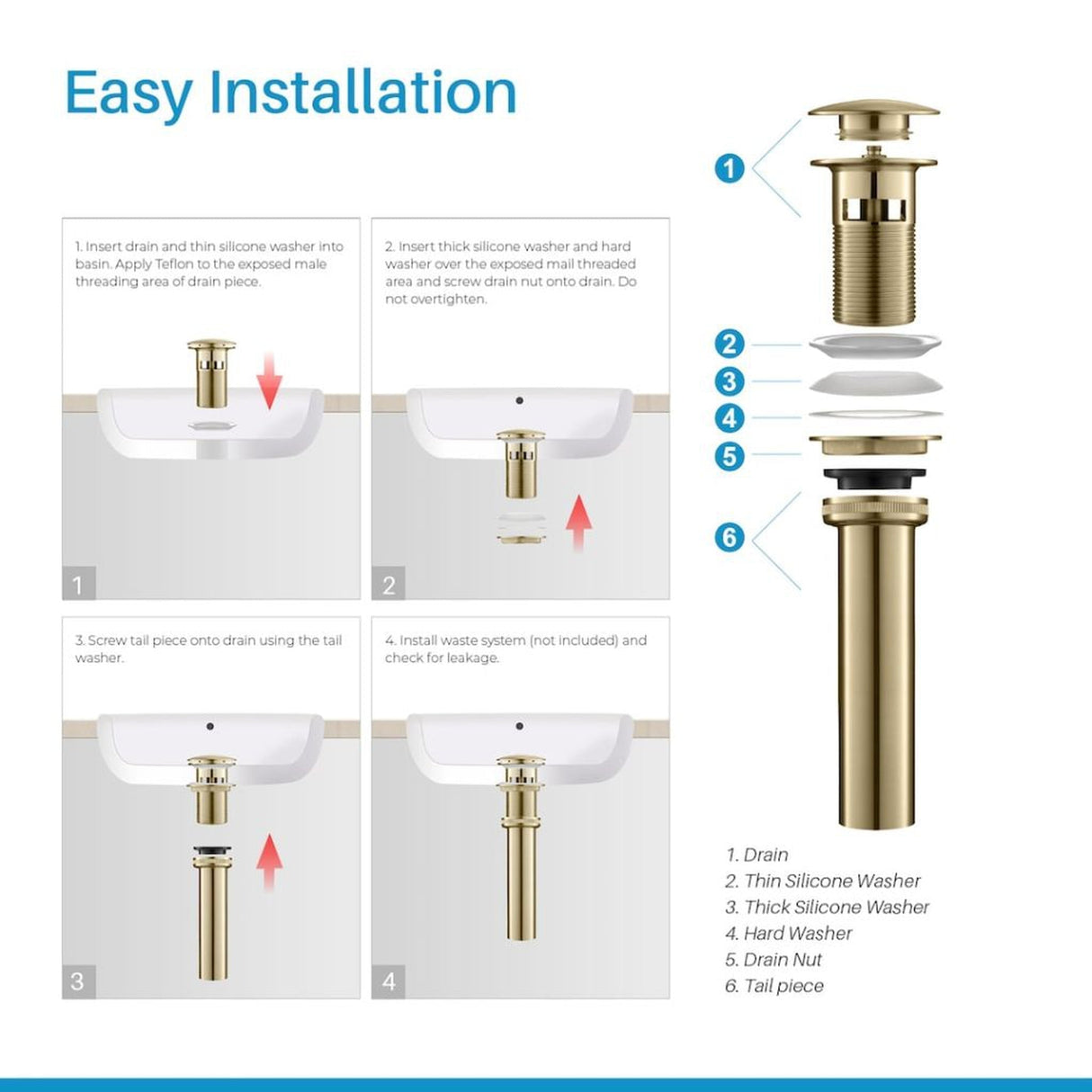 Easy Installation

1. Insert drain and thin silicone washer into basin. Apply Teflon to the exposed male threading area of drain piece.

1

2. Insert thick silicone washer and hard washer over the exposed mail threaded area and screw drain nut onto drain. Do not overtighten.

2

3. Screw tail piece onto drain using the tail washer.

3

4. Install waste system (not included) and check for leakage.

4

1
2
3
4
5
6

1. Drain
2. Thin Silicone Washer
3. Thick Silicone Washer
4. Hard Washer
5. Drain Nut
6. Tail piece