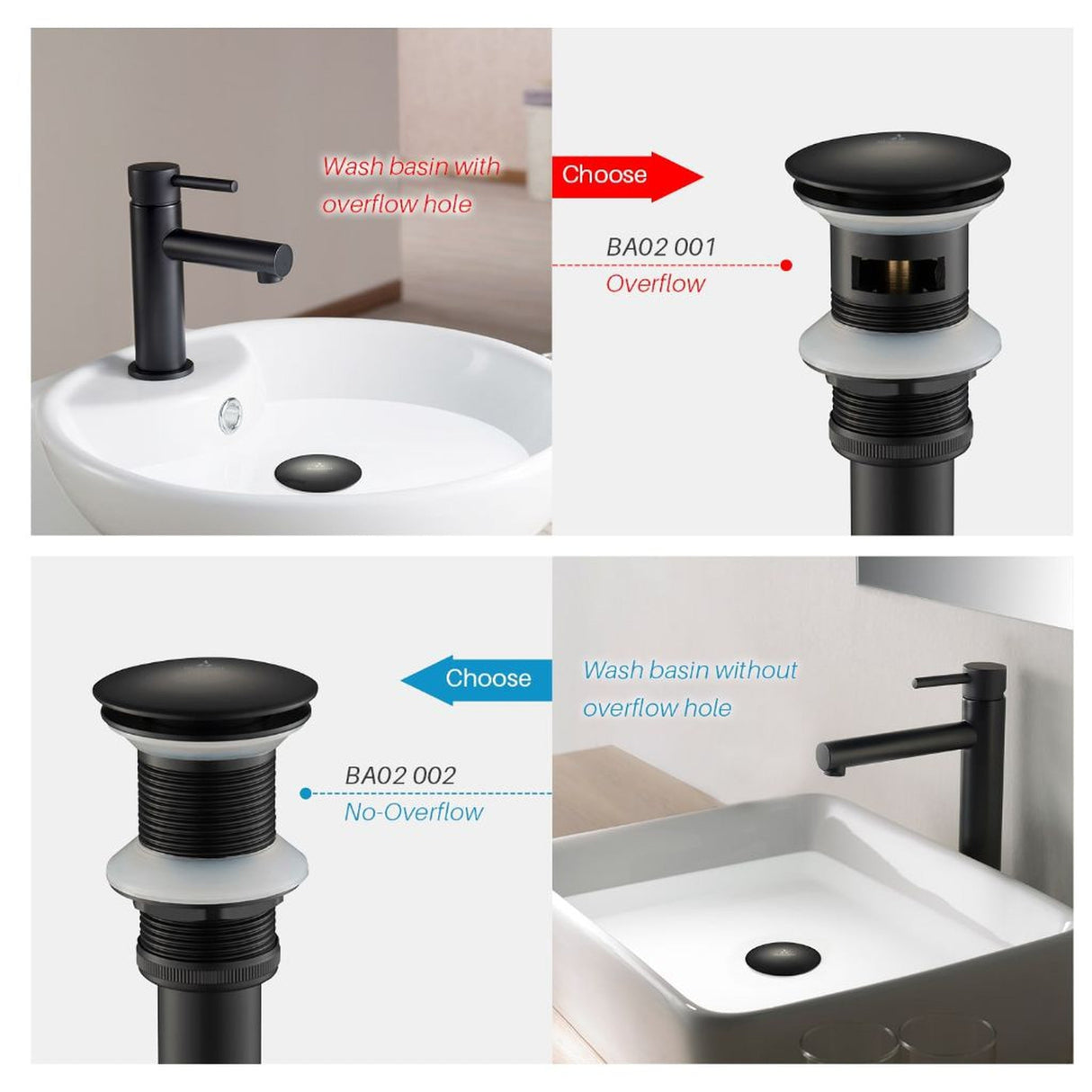 Wash basin with overflow hole

Choose

BA02 001
Overflow

Choose

Wash basin without overflow hole

BA02 002
No-Overflow