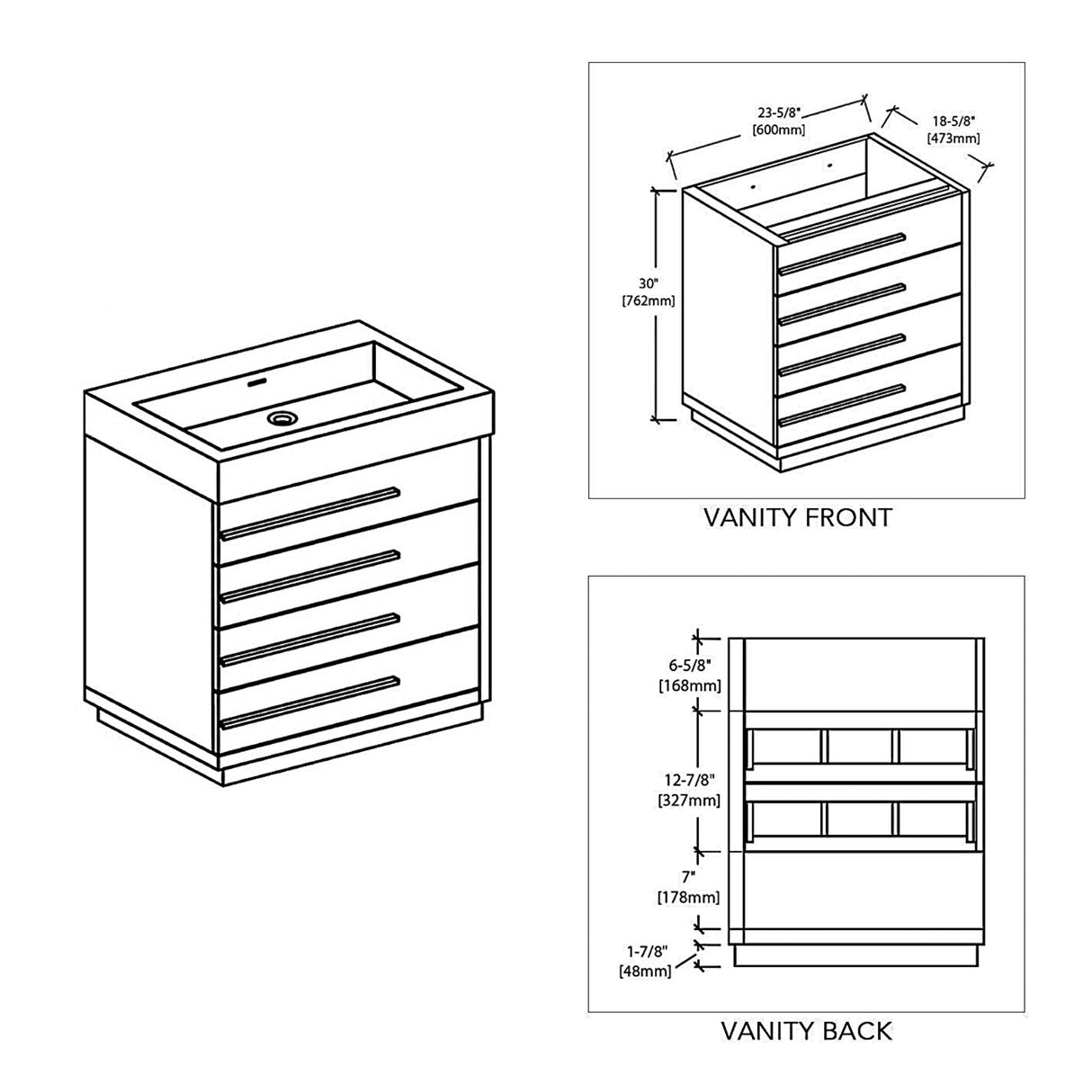 23-5/8"
[600mm]

18-5/8"
[473mm]

30"
[762mm]

VANITY FRONT

6-5/8"
[168mm]

12-7/8"
[327mm]

7"
[178mm]

1-7/8"
[48mm]

VANITY BACK