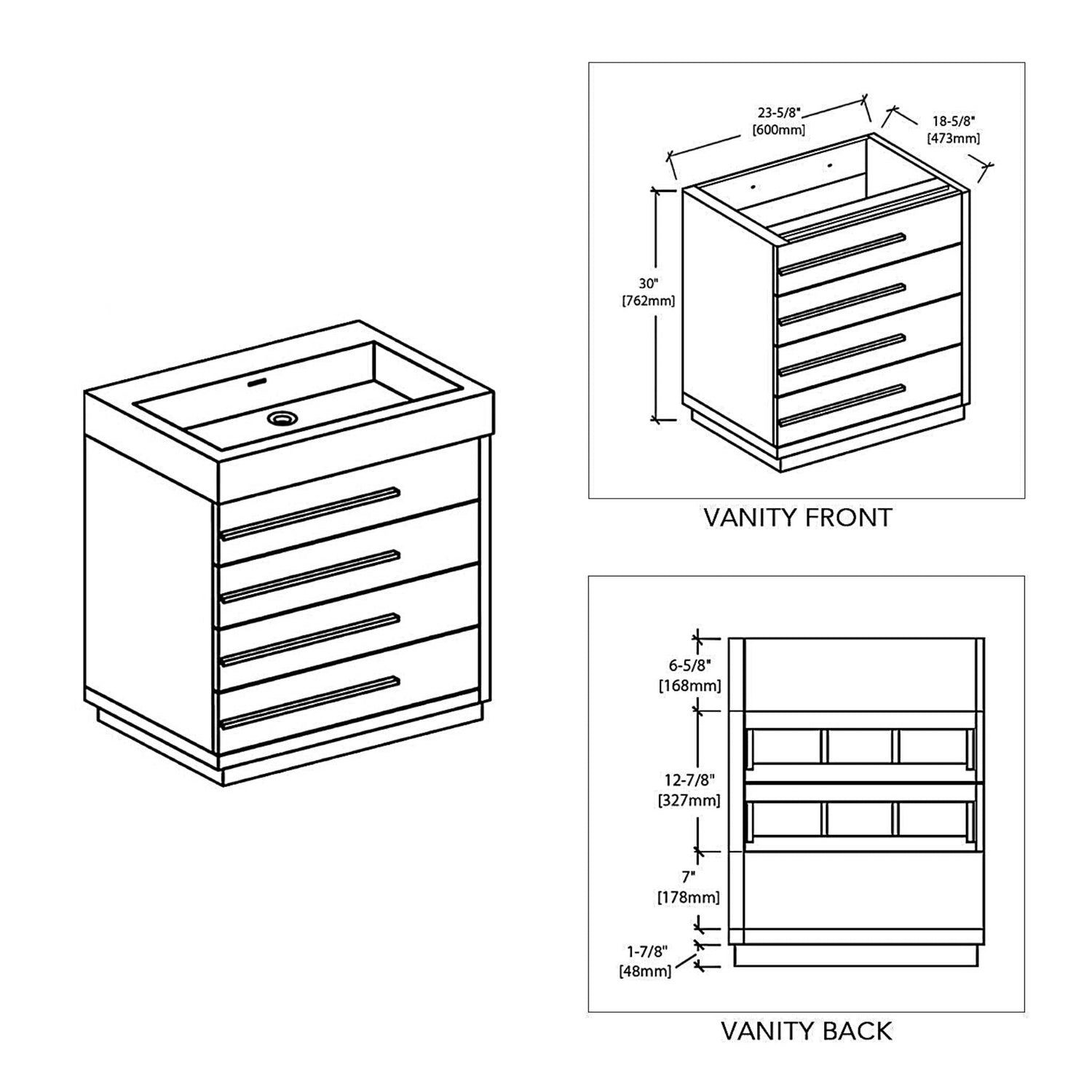 23-5/8"
[600mm]

18-5/8"
[473mm]

30"
[762mm]

VANITY FRONT

6-5/8"
[168mm]

12-7/8"
[327mm]

7"
[178mm]

1-7/8"
[48mm]

VANITY BACK