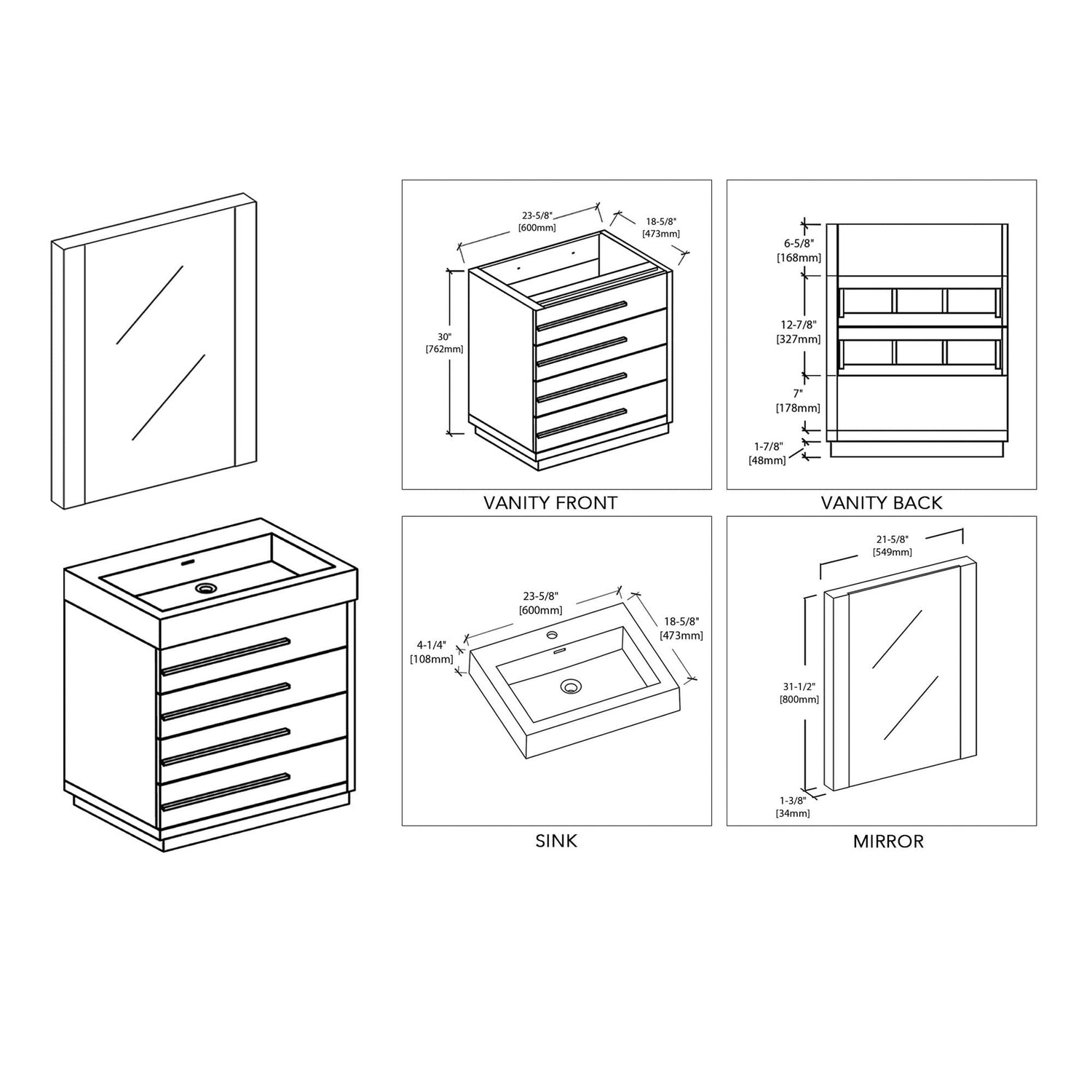 23-5/8"
[600mm]

18-5/8"
[473mm]

30"
[762mm]

VANITY FRONT

6-5/8"
[168mm]

12-7/8"
[327mm]

7"
[178mm]

1-7/8"
[48mm]

VANITY BACK

23-5/8"
[600mm]

18-5/8"
[473mm]

4-1/4"
[108mm]

SINK

21-5/8"
[549mm]

31-1/2"
[800mm]

1-3/8"
[34mm]

MIRROR