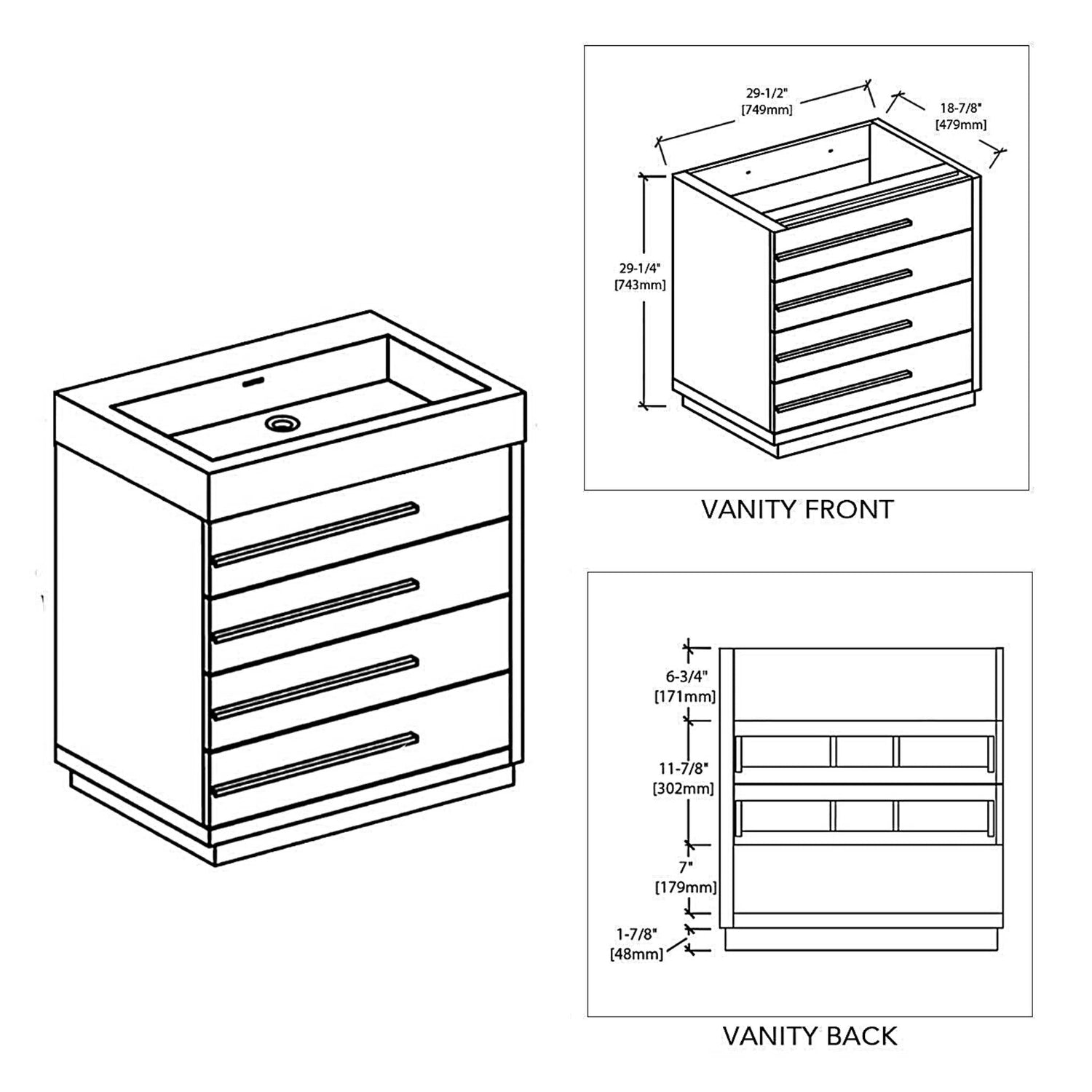 29-1/2"
[749mm]

18-7/8"
[479mm]

29-1/4"
[743mm]

VANITY FRONT

6-3/4"
[171mm]

11-7/8"
[302mm]

7"
[179mm]

1-7/8"
[48mm]

VANITY BACK