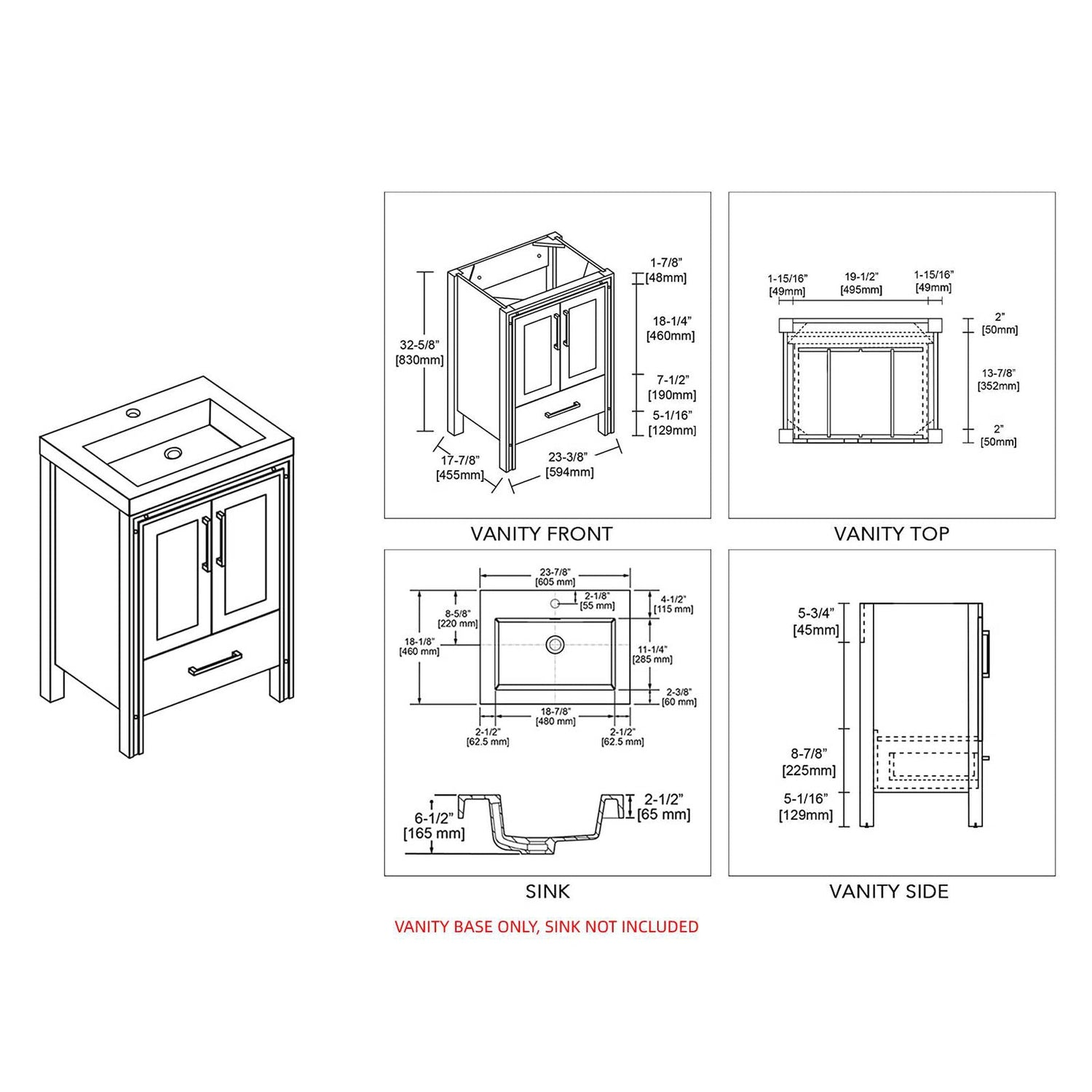 32-5/8"
[830mm]

1-7/8"
[48mm]

18-1/4"
[460mm]

7-1/2"
[190mm]

5-1/16"
[129mm]

17-7/8"
[455mm]

23-3/8"
[594mm]

VANITY FRONT

1-15/16"
[49mm]

19-1/2"
[495mm]

1-15/16"
[49mm]

2"
[50mm]

13-7/8"
[352mm]

2"
[50mm]

VANITY TOP

23-7/8"
[605 mm]

2-1/8"
[55 mm]

4-1/2"
[115 mm]

8-5/8"
[220 mm]

18-1/8"
[460 mm]

11-1/4"
[285 mm]

2-3/8"
[60 mm]

18-7/8"
[480 mm]

2-1/2"
[62.5 mm]

2-1/2"
[62.5 mm]

6-1/2"
[165 mm]

2-1/2"
[65 mm]

SINK

5-3/4"
[45mm]

8-7/8"
[225mm]

5-1/16"
[129mm]

VANITY SIDE

VANITY BASE ONLY, SINK NOT INCLUDED