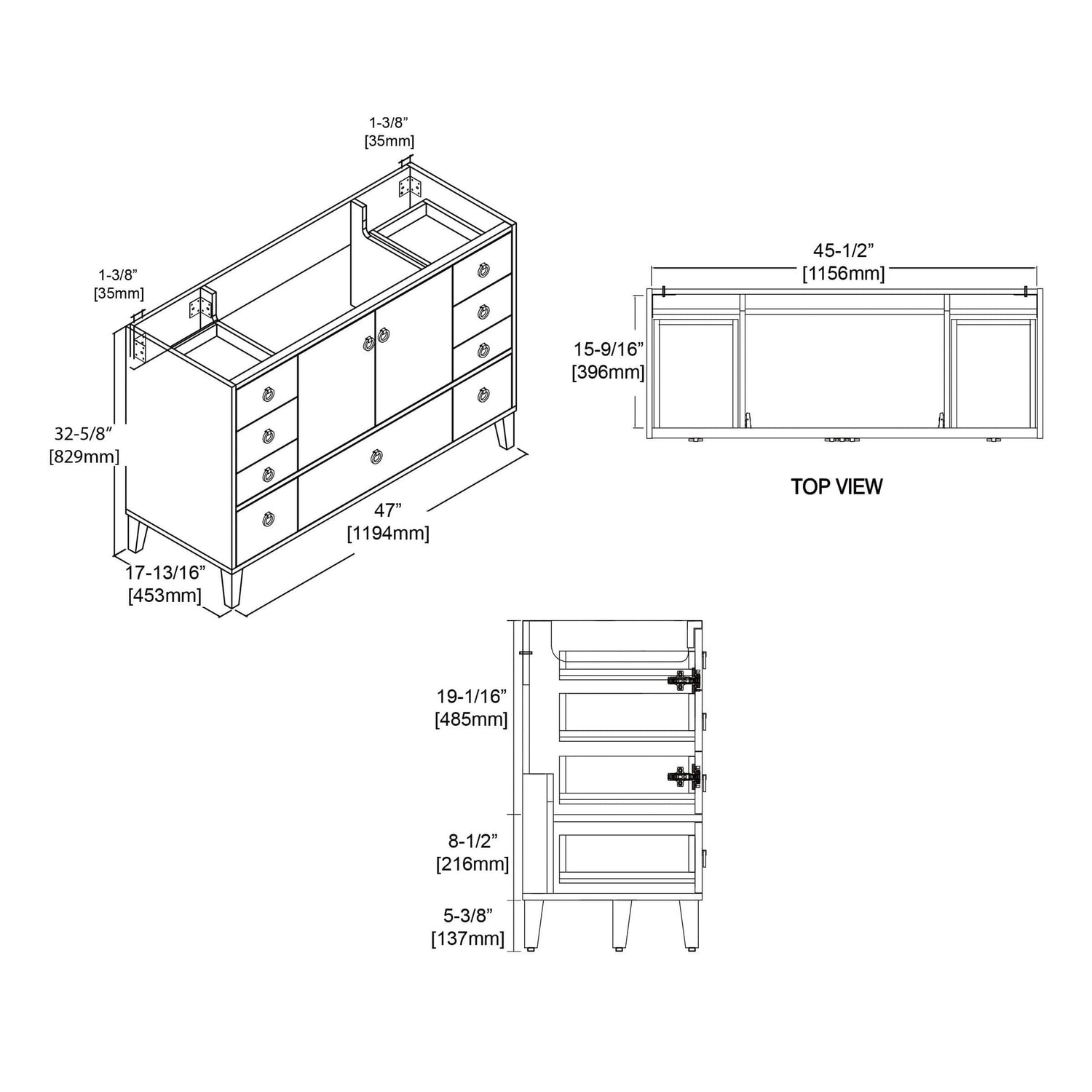 1-3/8”
[35mm]

1-3/8”
[35mm]

32-5/8”
[829mm]

47”
[1194mm]

17-13/16”
[453mm]

45-1/2”
[1156mm]

15-9/16”
[396mm]

TOP VIEW

19-1/16”
[485mm]

8-1/2”
[216mm]

5-3/8”
[137mm]