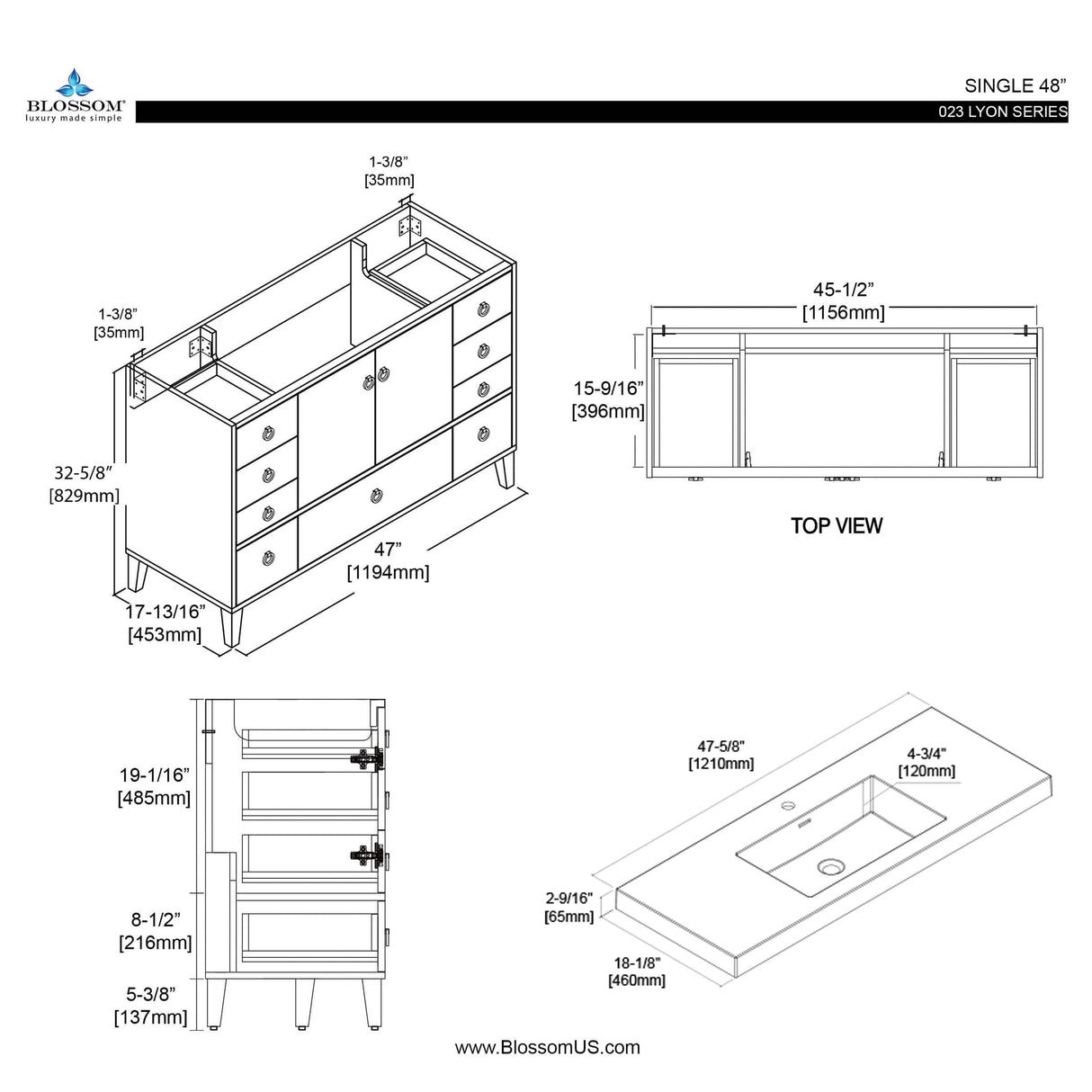 BLOSSOM®
luxury made simple

SINGLE 48"
023 LYON SERIES

1-3/8"
[35mm]

1-3/8"
[35mm]

32-5/8"
[829mm]

47"
[1194mm]

17-13/16"
[453mm]

45-1/2"
[1156mm]

15-9/16"
[396mm]

TOP VIEW

19-1/16"
[485mm]

8-1/2"
[216mm]

5-3/8"
[137mm]

47-5/8"
[1210mm]

4-3/4"
[120mm]

2-9/16"
[65mm]

18-1/8"
[460mm]

www.BlossomUS.com