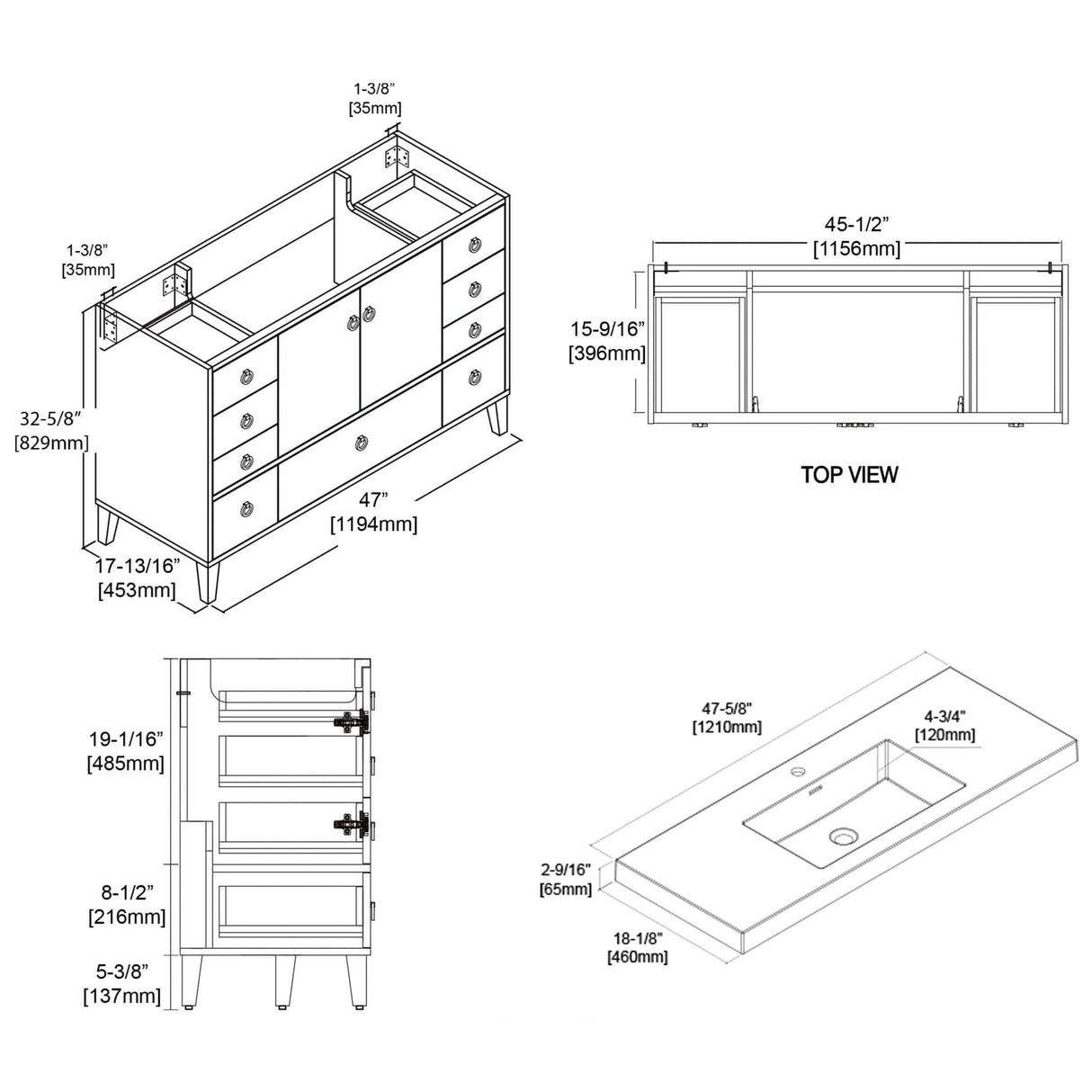 1-3/8”
[35mm]

1-3/8”
[35mm]

32-5/8”
[829mm]

47”
[1194mm]

17-13/16”
[453mm]

45-1/2”
[1156mm]

15-9/16”
[396mm]

TOP VIEW

19-1/16”
[485mm]

8-1/2”
[216mm]

5-3/8”
[137mm]

47-5/8"
[1210mm]

4-3/4"
[120mm]

2-9/16"
[65mm]

18-1/8"
[460mm]