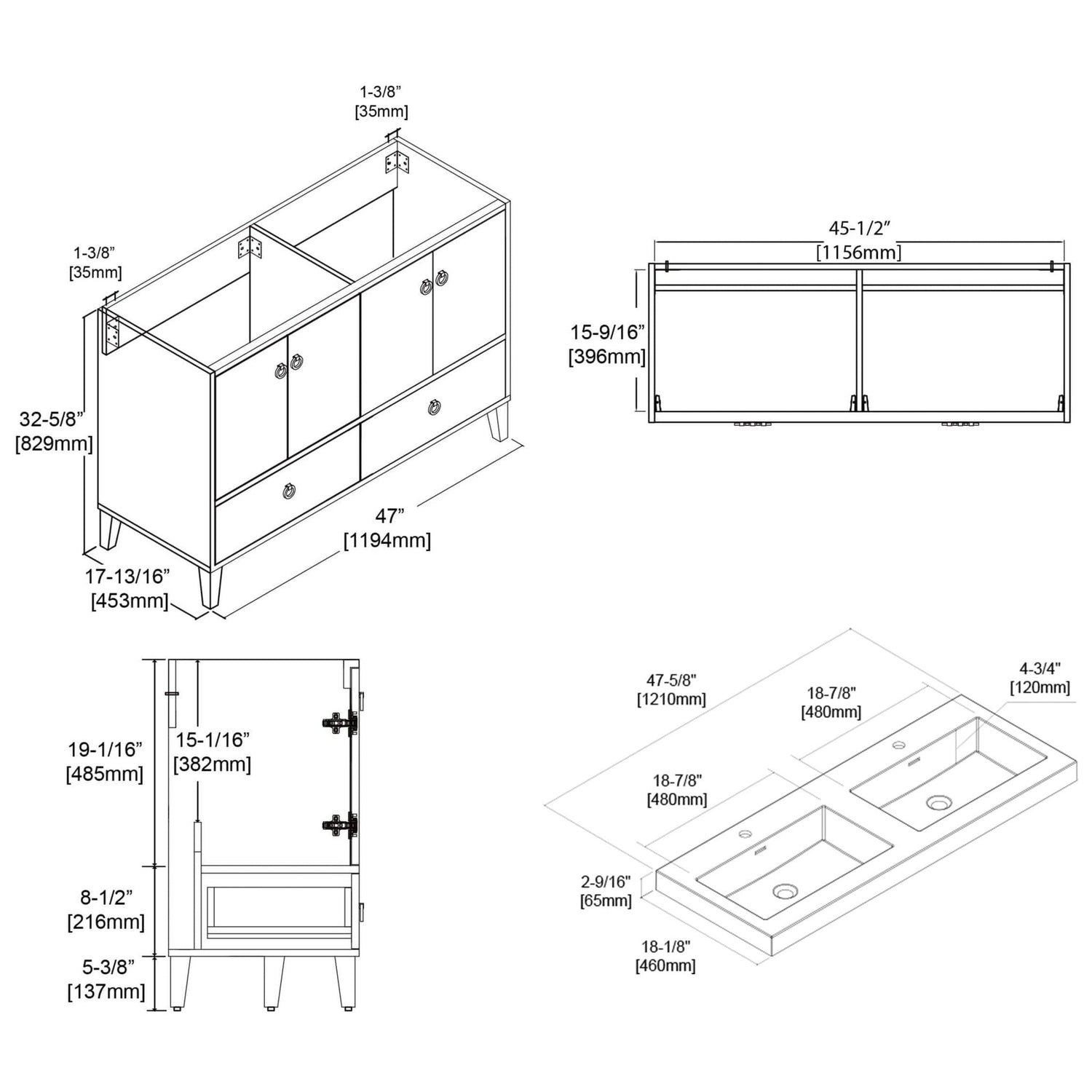 1-3/8”
[35mm]

1-3/8”
[35mm]

32-5/8”
[829mm]

47”
[1194mm]

17-13/16”
[453mm]

45-1/2”
[1156mm]

15-9/16”
[396mm]

19-1/16”
[485mm]

15-1/16”
[382mm]

8-1/2”
[216mm]

5-3/8”
[137mm]

47-5/8"
[1210mm]

18-7/8"
[480mm]

4-3/4"
[120mm]

18-7/8"
[480mm]

2-9/16"
[65mm]

18-1/8"
[460mm]