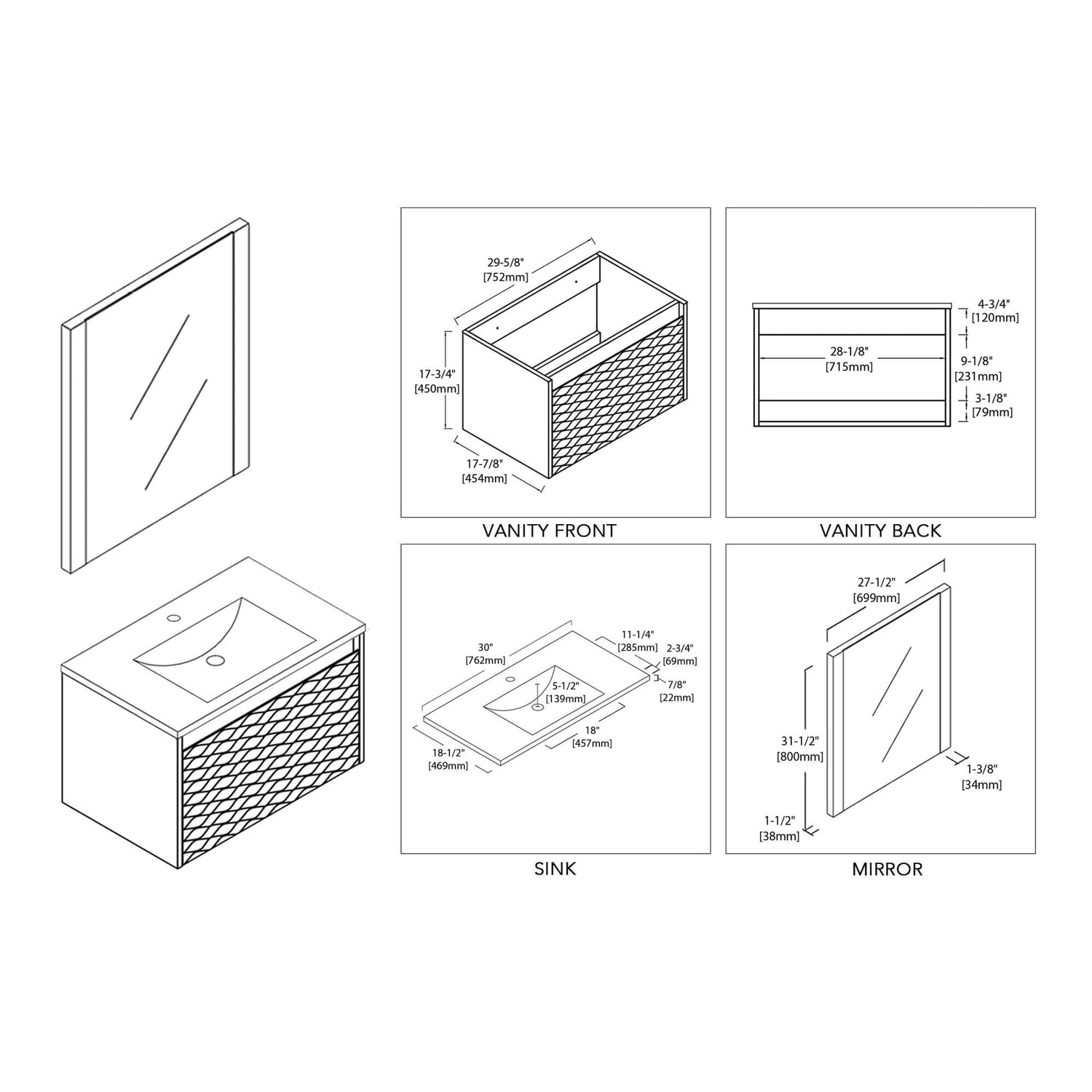 29-5/8"
[752mm]

17-3/4"
[450mm]

17-7/8"
[454mm]

VANITY FRONT

4-3/4"
[120mm]

28-1/8"
[715mm]

9-1/8"
[231mm]

3-1/8"
[79mm]

VANITY BACK

30"
[762mm]

11-1/4"
[285mm]

2-3/4"
[69mm]

7/8"
[22mm]

5-1/2"
[139mm]

18"
[457mm]

18-1/2"
[469mm]

SINK

27-1/2"
[699mm]

31-1/2"
[800mm]

1-3/8"
[34mm]

1-1/2"
[38mm]

MIRROR