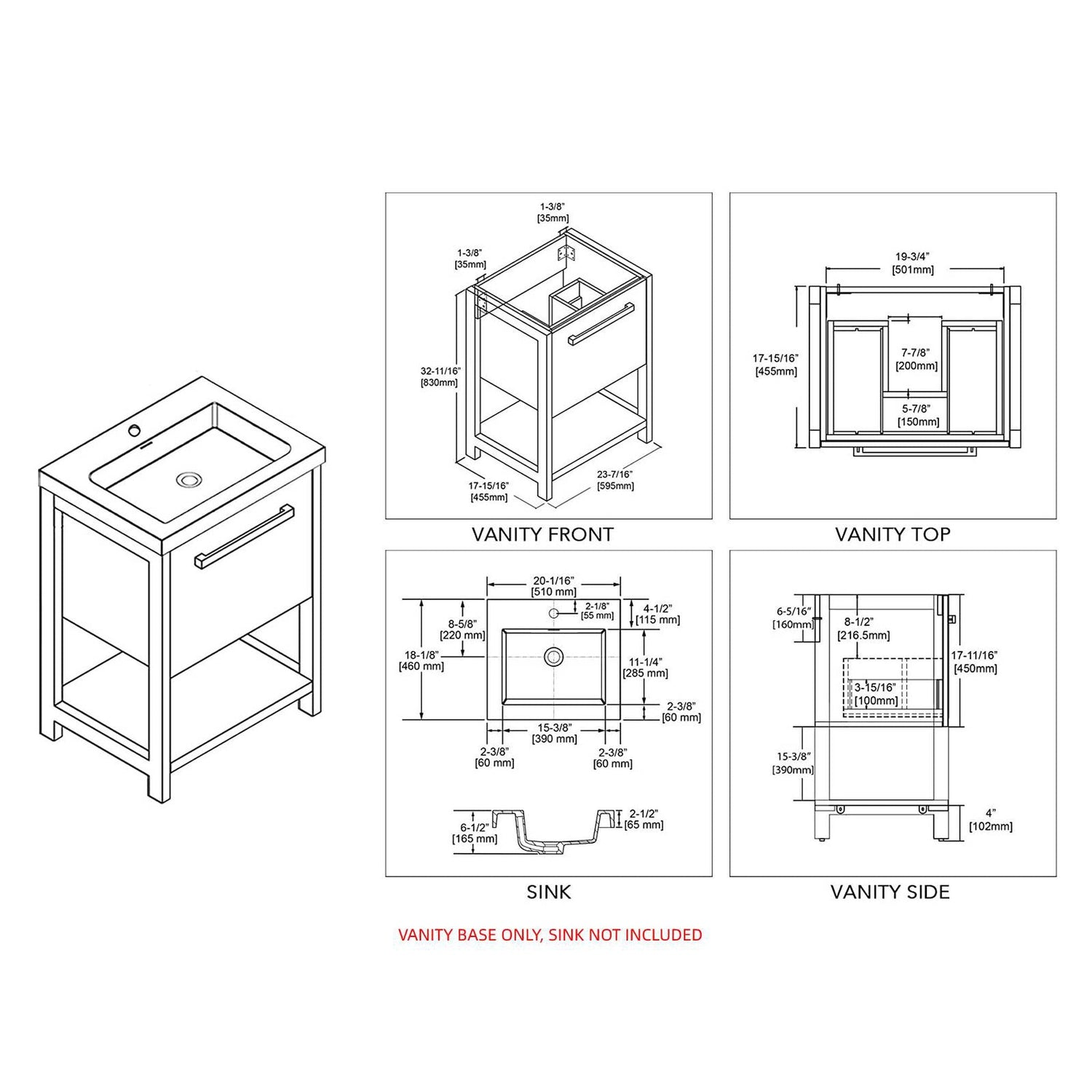 1-3/8"
[35mm]

1-3/8"
[35mm]

32-11/16"
[830mm]

17-15/16"
[455mm]

23-7/16"
[595mm]

VANITY FRONT

19-3/4"
[501mm]

17-15/16"
[455mm]

7-7/8"
[200mm]

5-7/8"
[150mm]

VANITY TOP

20-1/16"
[510 mm]

2-1/8"
[55 mm]

4-1/2"
[115 mm]

8-5/8"
[220 mm]

18-1/8"
[460 mm]

11-1/4"
[285 mm]

2-3/8"
[60 mm]

15-3/8"
[390 mm]

2-3/8"
[60 mm]

2-3/8"
[60 mm]

6-1/2"
[165 mm]

2-1/2"
[65 mm]

SINK

6-5/16"
[160mm]

8-1/2"
[216.5mm]

17-11/16"
[450mm]

3-15/16"
[100mm]

15-3/8"
[390mm]

4"
[102mm]

VANITY SIDE

VANITY BASE ONLY, SINK NOT INCLUDED