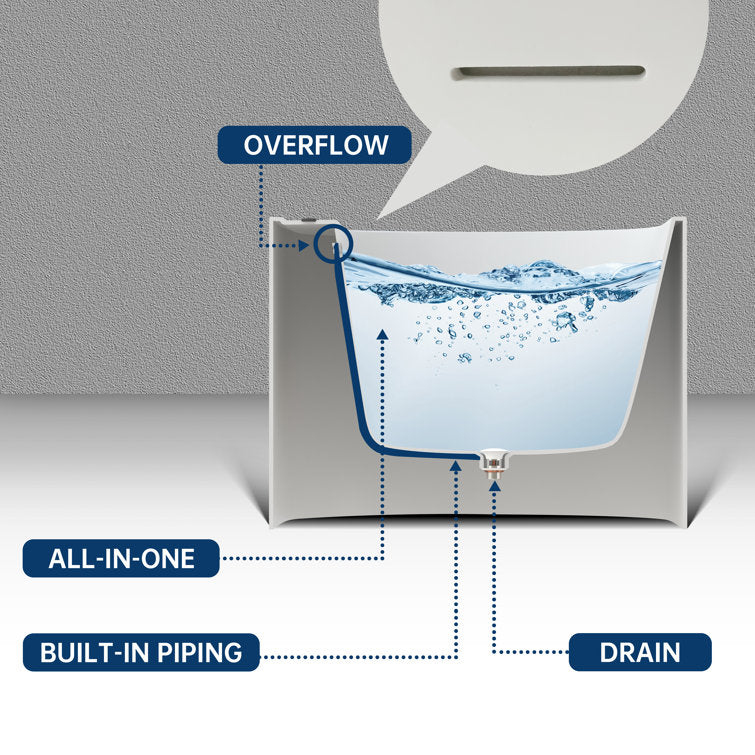 OVERFLOW

ALL-IN-ONE

BUILT-IN PIPING

DRAIN