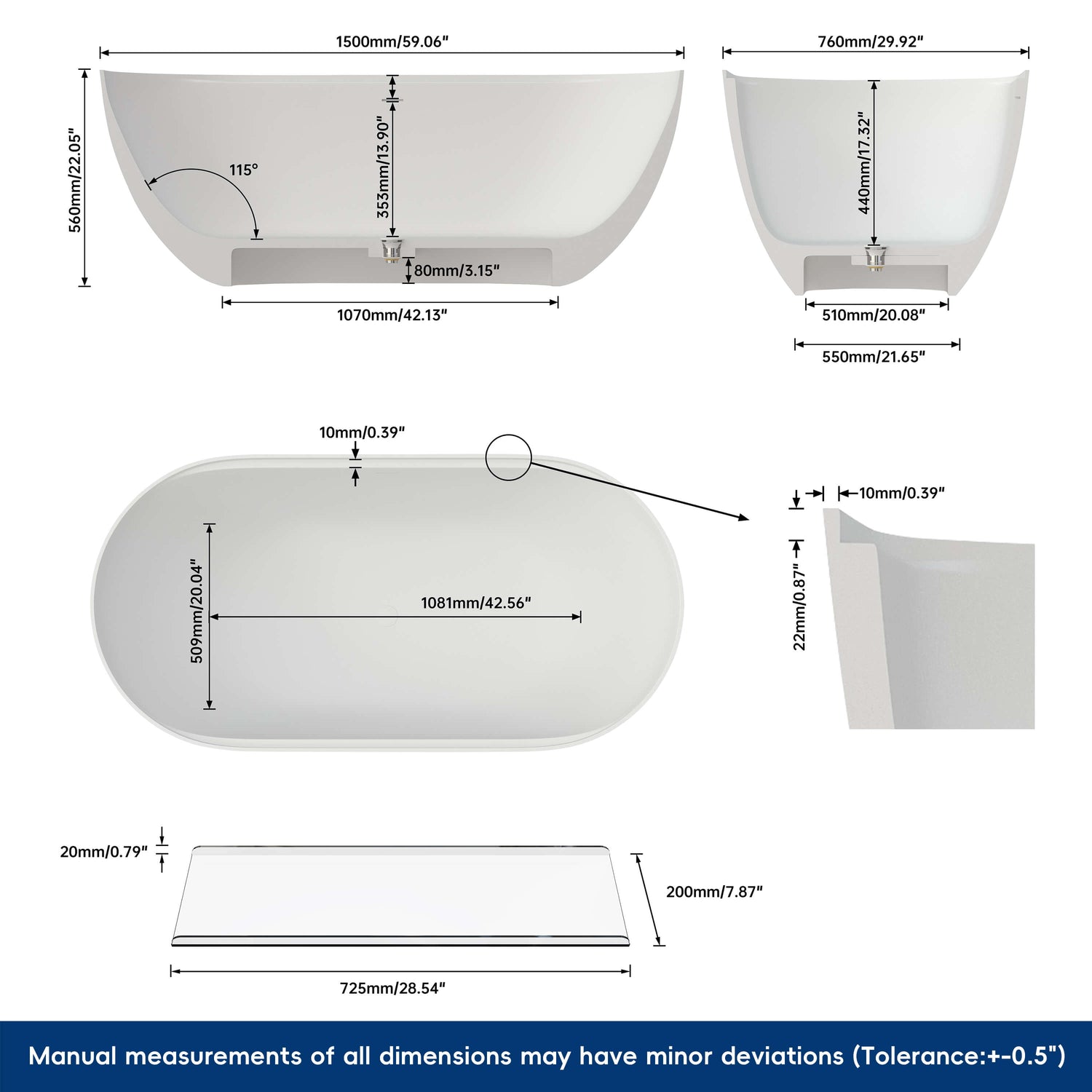 1500mm/59.06"

560mm/22.05"

115°

353mm/13.90"

80mm/3.15"

1070mm/42.13"

760mm/29.92"

440mm/17.32"

510mm/20.08"

550mm/21.65"

10mm/0.39"

509mm/20.04"

1081mm/42.56"

10mm/0.39"

22mm/0.87"

20mm/0.79"

200mm/7.87"

725mm/28.54"

Manual measurements of all dimensions may have minor deviations (Tolerance:+-0.5")