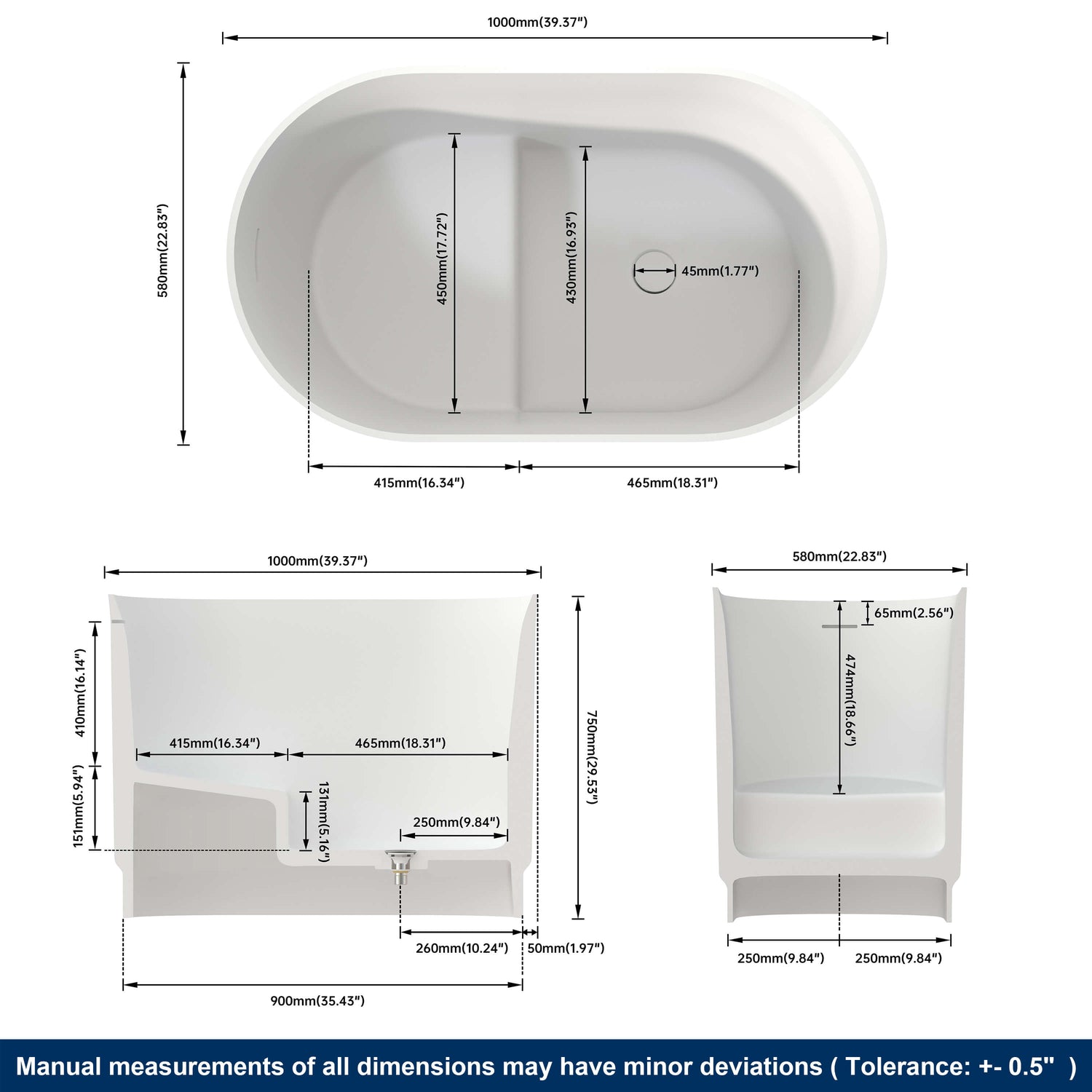 1000mm(39.37")

580mm(22.83")

450mm(17.72")

430mm(16.93")

45mm(1.77")

415mm(16.34")

465mm(18.31")

1000mm(39.37")

410mm(16.14")

151mm(5.94")

415mm(16.34")

465mm(18.31")

131mm(5.16")

250mm(9.84")

750mm(29.53")

260mm(10.24")

50mm(1.97")

900mm(35.43")

580mm(22.83")

65mm(2.56")

474mm(18.66")

250mm(9.84")

250mm(9.84")

Manual measurements of all dimensions may have minor deviations ( Tolerance: +- 0.5" )