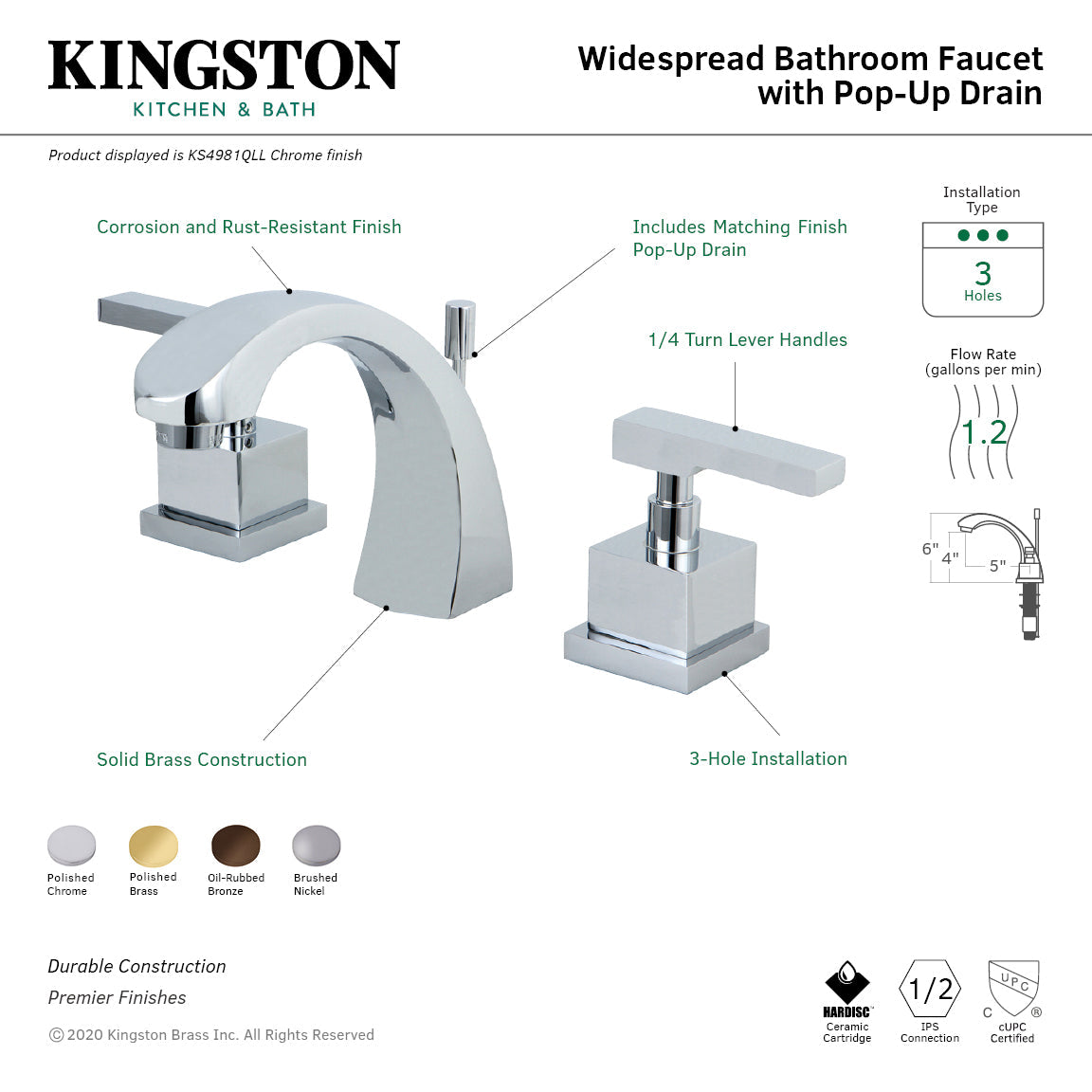 KINGSTON
KITCHEN & BATH

Widespread Bathroom Faucet with Pop-Up Drain

Product displayed is KS4981QLL Chrome finish

Corrosion and Rust-Resistant Finish

Includes Matching Finish Pop-Up Drain

1/4 Turn Lever Handles

Solid Brass Construction

3-Hole Installation

Installation Type
3
Holes

Flow Rate (gallons per min)
1.2

6"
4"
5"

Polished Chrome
Polished Brass
Oil-Rubbed Bronze
Brushed Nickel

Durable Construction
Premier Finishes
© 2020 Kingston Brass Inc. All Rights Reserved

HARDISC
Ceramic Cartridge

1/2
IPS Connection

UPC
C ®
cUPC Certified