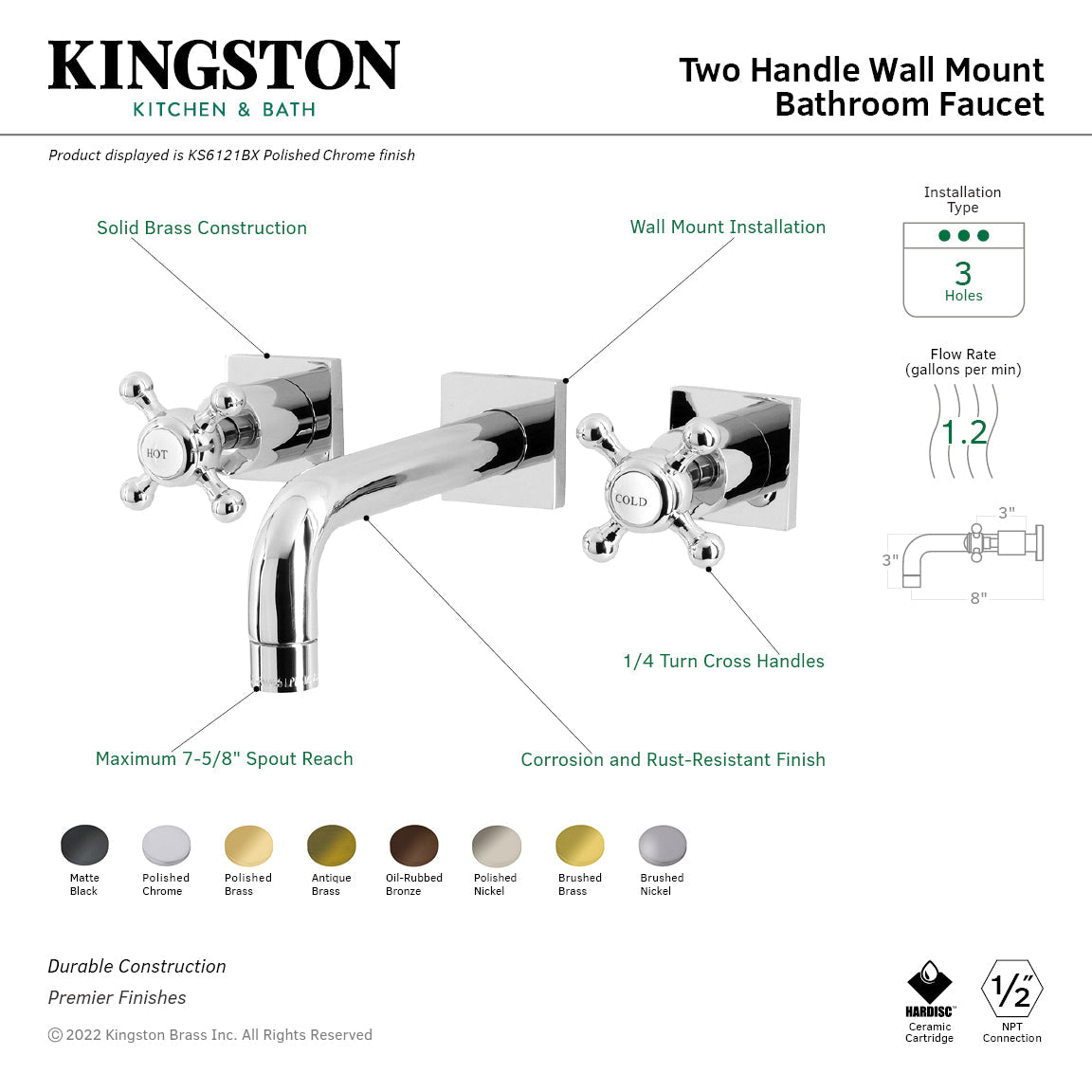 KINGSTON
KITCHEN & BATH

Two Handle Wall Mount Bathroom Faucet

Product displayed is KS6121BX Polished Chrome finish

Solid Brass Construction

Wall Mount Installation

HOT

COLD

1/4 Turn Cross Handles

Maximum 7-5/8" Spout Reach

Corrosion and Rust-Resistant Finish

Installation Type

3
Holes

Flow Rate
(gallons per min)

1.2

3"
3"
8"

Matte Black
Polished Chrome
Polished Brass
Antique Brass
Oil-Rubbed Bronze
Polished Nickel
Brushed Brass
Brushed Nickel

Durable Construction
Premier Finishes
© 2022 Kingston Brass Inc. All Rights Reserved

HARDISC™
Ceramic Cartridge

$\frac{1}{2}$"
NPT Connection