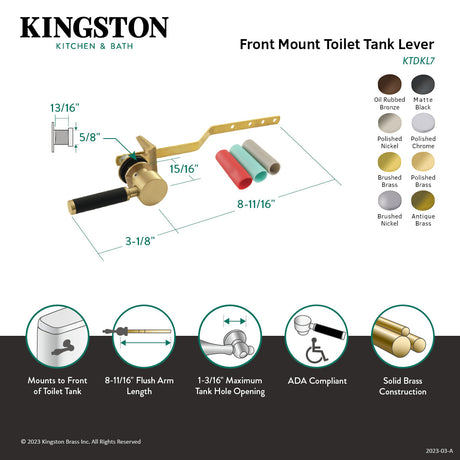 KINGSTON
KITCHEN & BATH

Front Mount Toilet Tank Lever
KTDKL7

Oil Rubbed Bronze
Matte Black
Polished Nickel
Polished Chrome
Brushed Brass
Polished Brass
Brushed Nickel
Antique Brass

13/16"
5/8"
15/16"
8-11/16"
3-1/8"

Mounts to Front of Toilet Tank
8-11/16" Flush Arm Length
1-3/16" Maximum Tank Hole Opening
ADA Compliant
Solid Brass Construction

© 2023 Kingston Brass Inc. All Rights Reserved
2023-03-A