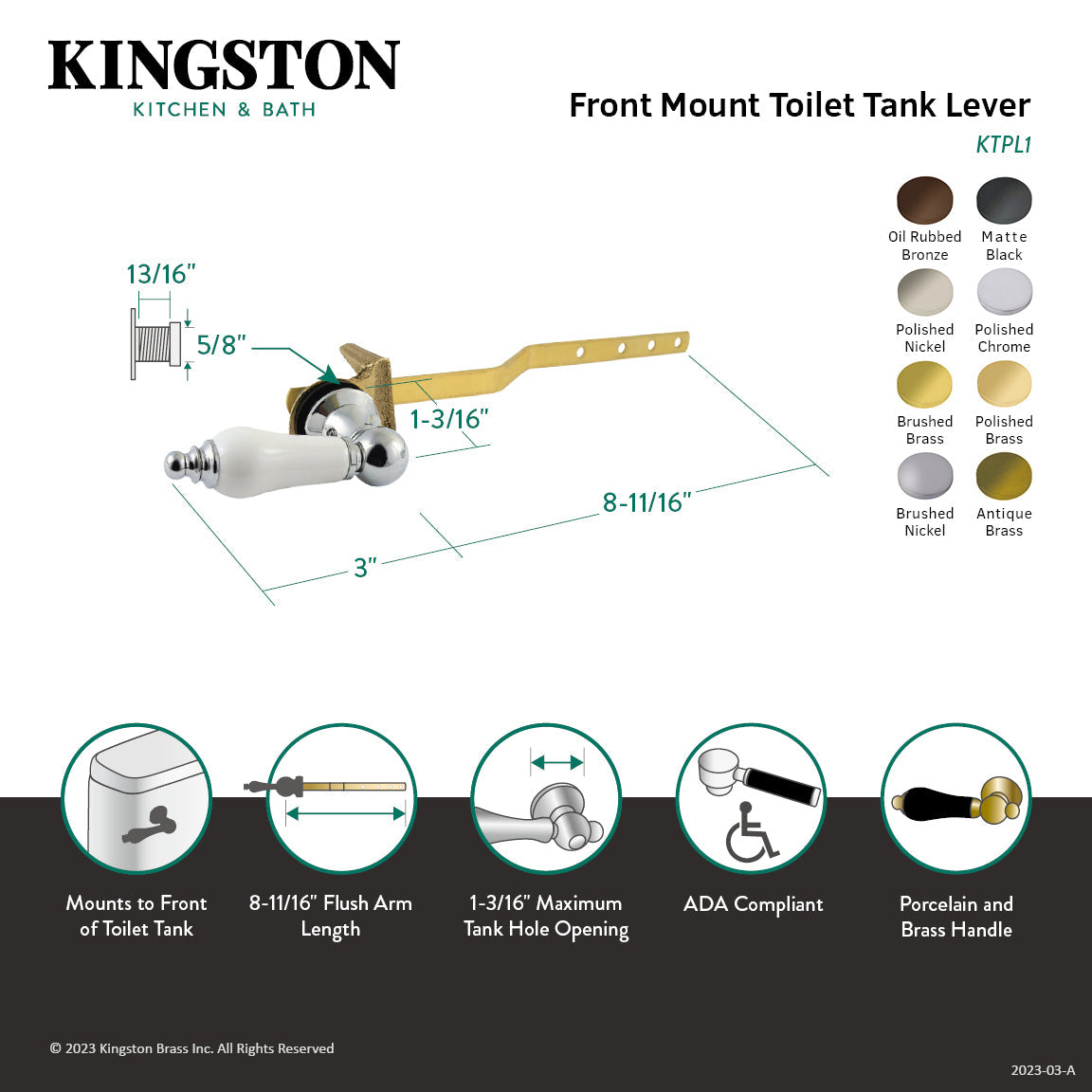 KINGSTON
KITCHEN & BATH

Front Mount Toilet Tank Lever
KTPL1

Oil Rubbed Bronze
Matte Black
Polished Nickel
Polished Chrome
Brushed Brass
Polished Brass
Brushed Nickel
Antique Brass

13/16"
5/8"
1-3/16"
8-11/16"
3"

Mounts to Front of Toilet Tank
8-11/16" Flush Arm Length
1-3/16" Maximum Tank Hole Opening
ADA Compliant
Porcelain and Brass Handle

© 2023 Kingston Brass Inc. All Rights Reserved
2023-03-A