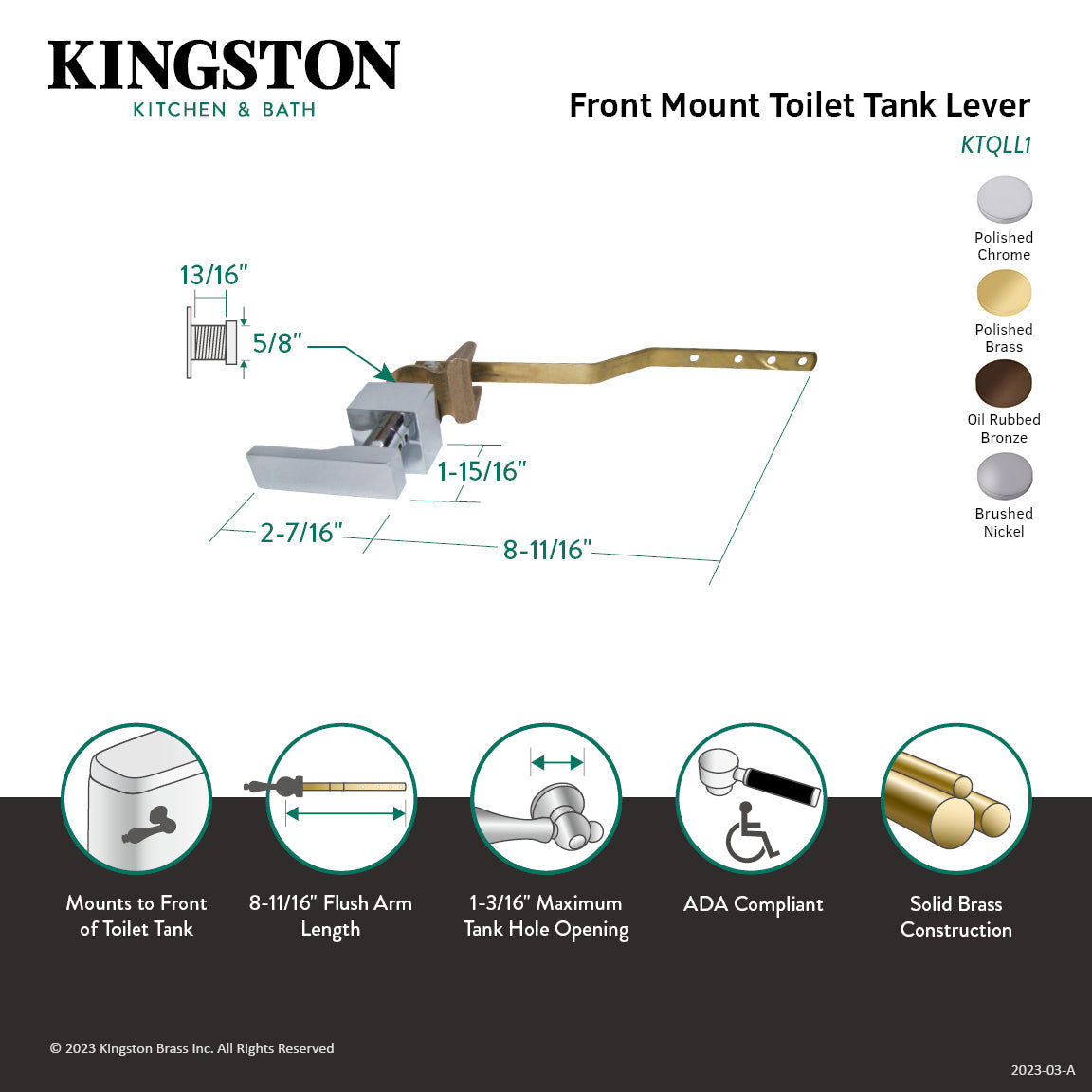 KINGSTON
KITCHEN & BATH

Front Mount Toilet Tank Lever
KTQLL1

Polished Chrome

Polished Brass

Oil Rubbed Bronze

Brushed Nickel

13/16"
5/8"
1-15/16"
2-7/16"
8-11/16"

Mounts to Front of Toilet Tank

8-11/16" Flush Arm Length

1-3/16" Maximum Tank Hole Opening

ADA Compliant

Solid Brass Construction

© 2023 Kingston Brass Inc. All Rights Reserved

2023-03-A