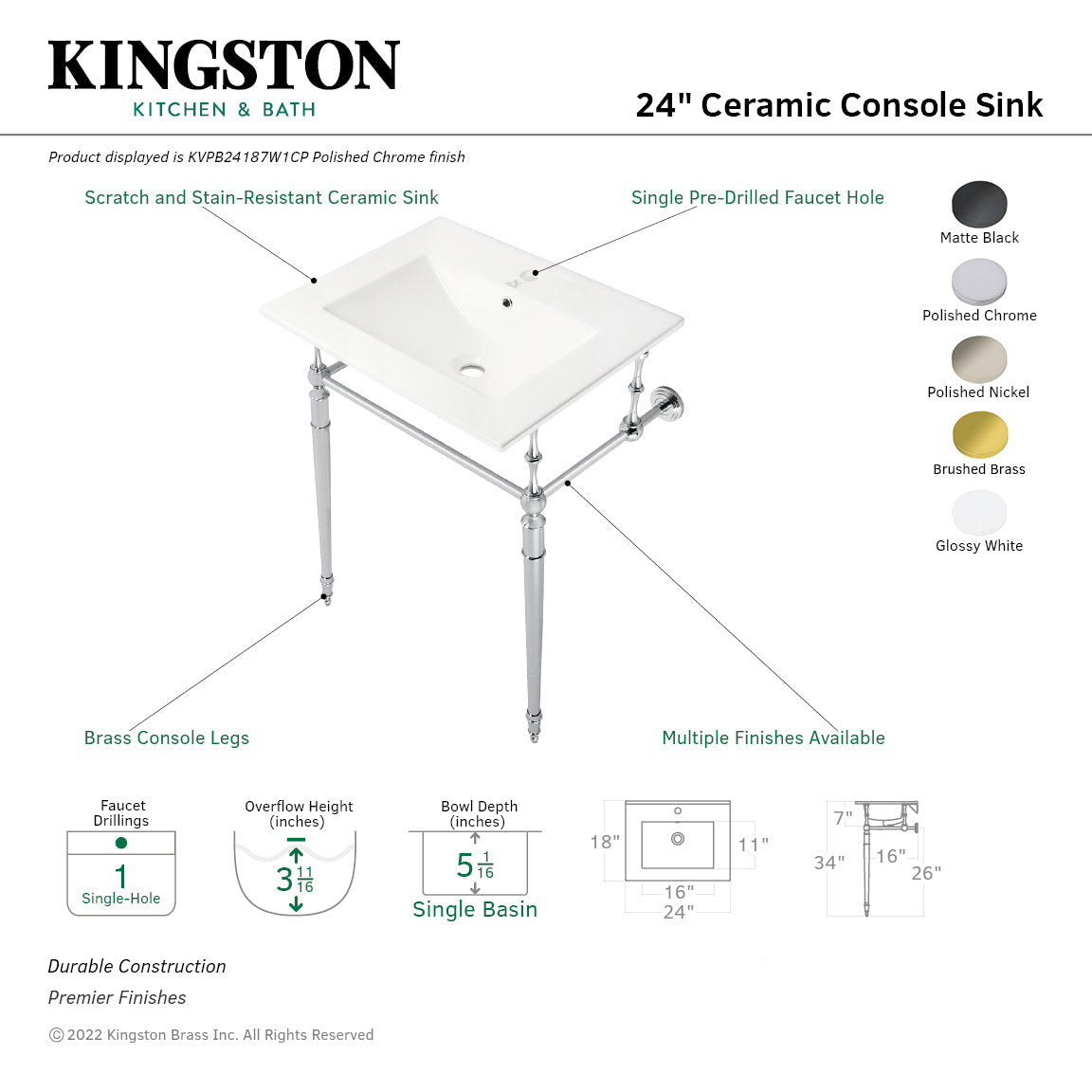 KINGSTON
KITCHEN & BATH

24" Ceramic Console Sink

Product displayed is KVPB24187W1CP Polished Chrome finish

Scratch and Stain-Resistant Ceramic Sink

Single Pre-Drilled Faucet Hole

Matte Black

Polished Chrome

Polished Nickel

Brushed Brass

Glossy White

Brass Console Legs

Multiple Finishes Available

Faucet Drillings
1
Single-Hole

Overflow Height (inches)
$3\frac{11}{16}$

Bowl Depth (inches)
$5\frac{1}{16}$
Single Basin

18"
11"
16"
24"

7"
34"
16"
26"

Durable Construction

Premier Finishes

©2022 Kingston Brass Inc. All Rights Reserved