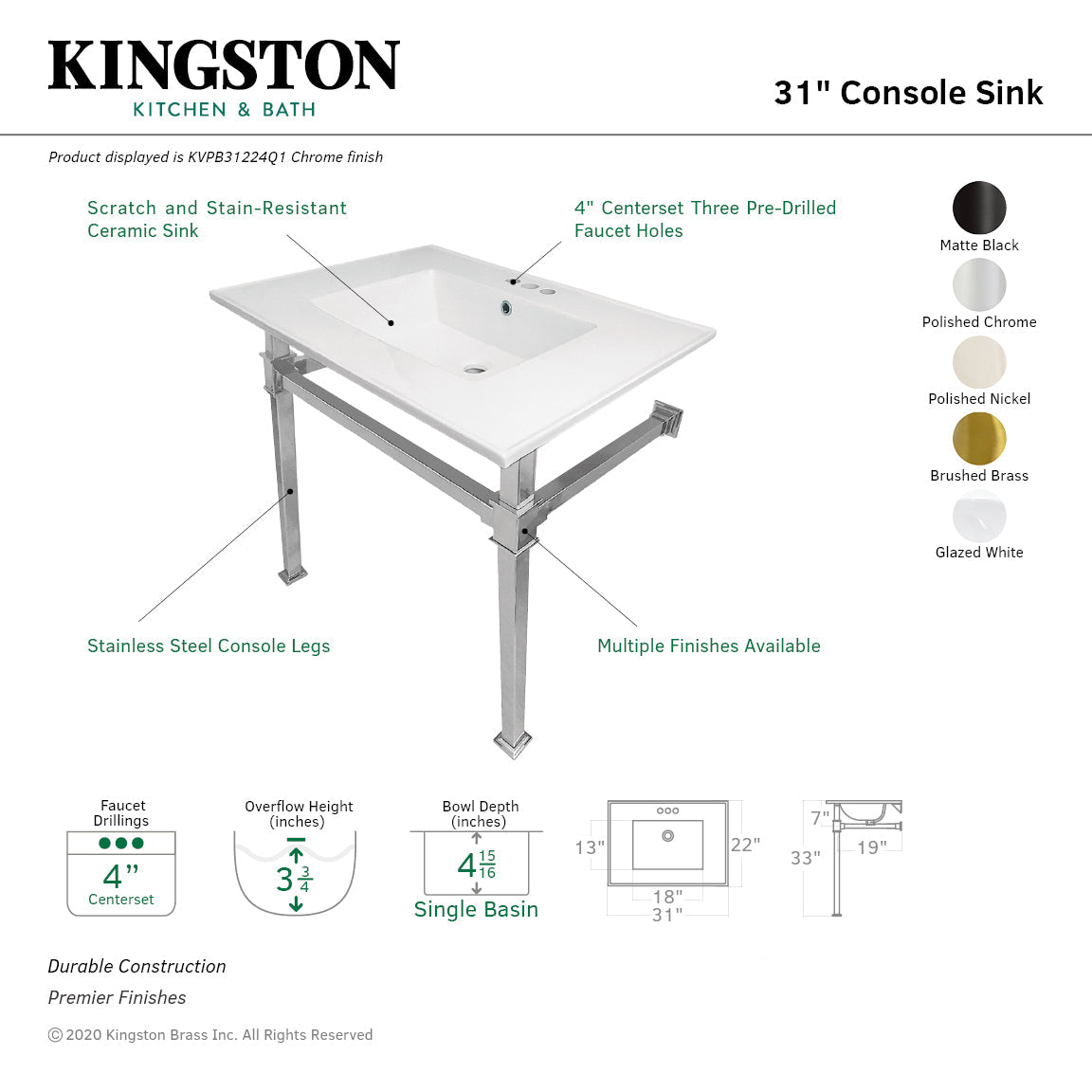 KINGSTON
KITCHEN & BATH

31" Console Sink

Product displayed is KVPB31224Q1 Chrome finish

Scratch and Stain-Resistant Ceramic Sink

4" Centerset Three Pre-Drilled Faucet Holes

Matte Black
Polished Chrome
Polished Nickel
Brushed Brass
Glazed White

Stainless Steel Console Legs

Multiple Finishes Available

Faucet Drillings
4"
Centerset

Overflow Height (inches)
$3\frac{3}{4}$

Bowl Depth (inches)
$4\frac{15}{16}$
Single Basin

13"
22"
18"
31"

7"
33"
19"

Durable Construction
Premier Finishes

© 2020 Kingston Brass Inc. All Rights Reserved