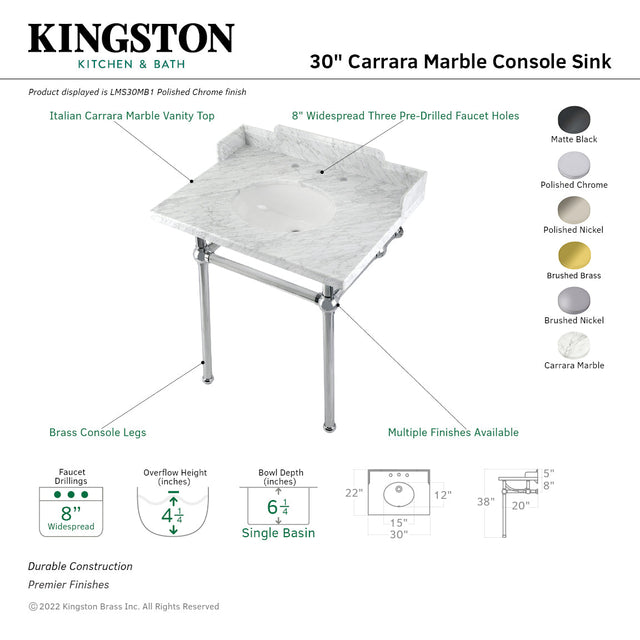 KINGSTON
KITCHEN & BATH

30" Carrara Marble Console Sink

Product displayed is LMS30MB1 Polished Chrome finish

Italian Carrara Marble Vanity Top

8" Widespread Three Pre-Drilled Faucet Holes

Matte Black

Polished Chrome

Polished Nickel

Brushed Brass

Brushed Nickel

Carrara Marble

Brass Console Legs

Multiple Finishes Available

Faucet Drillings
8"
Widespread

Overflow Height (inches)
$4\frac{1}{4}$

Bowl Depth (inches)
$6\frac{1}{4}$
Single Basin

22"
12"
15"
30"

5"
8"
38"
20"

Durable Construction
Premier Finishes

©2022 Kingston Brass Inc. All Rights Reserved