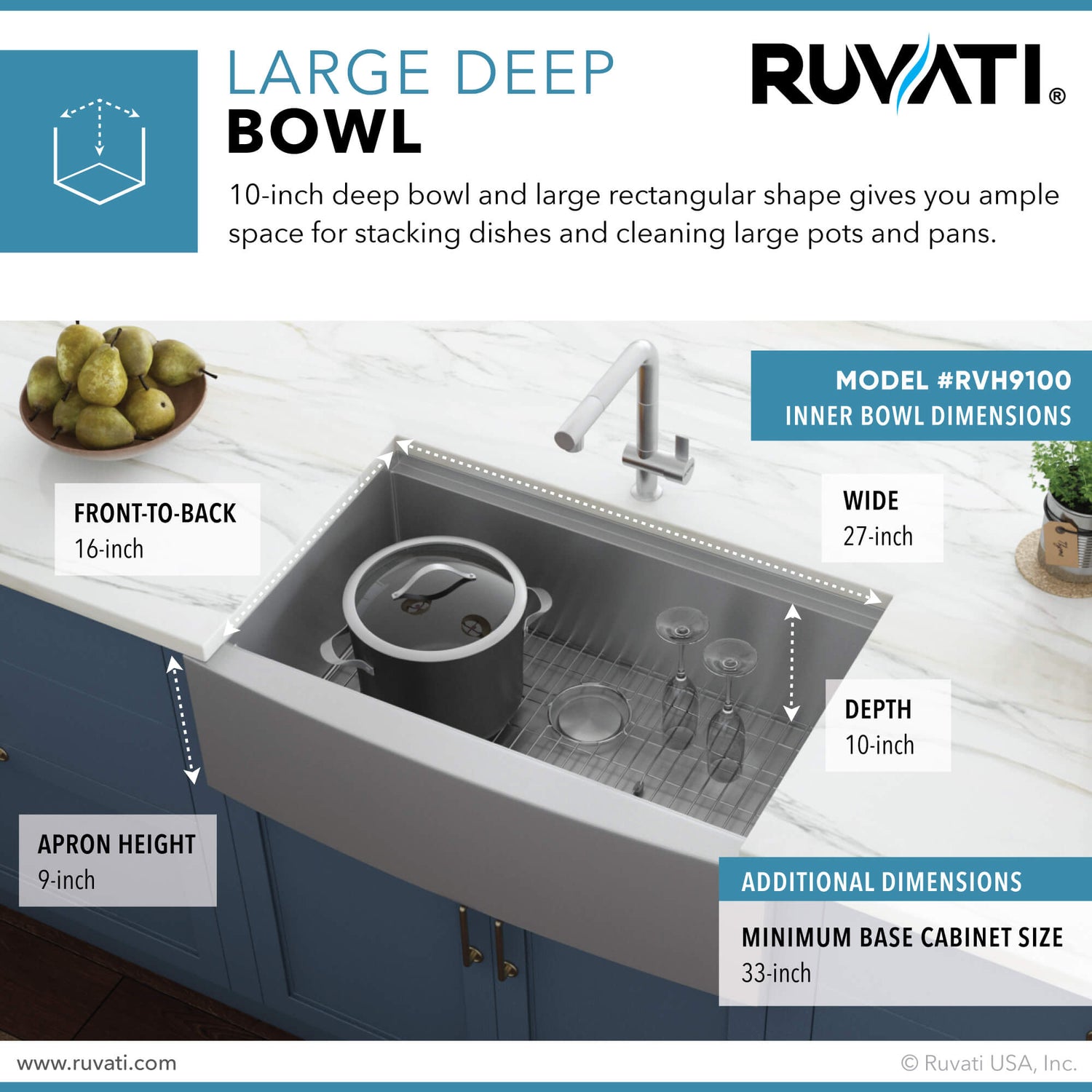 LARGE DEEP
BOWL

RUVATI®

10-inch deep bowl and large rectangular shape gives you ample space for stacking dishes and cleaning large pots and pans.

MODEL #RVH9100
INNER BOWL DIMENSIONS

FRONT-TO-BACK
16-inch

WIDE
27-inch

DEPTH
10-inch

APRON HEIGHT
9-inch

ADDITIONAL DIMENSIONS

MINIMUM BASE CABINET SIZE
33-inch

www.ruvati.com

© Ruvati USA, Inc.