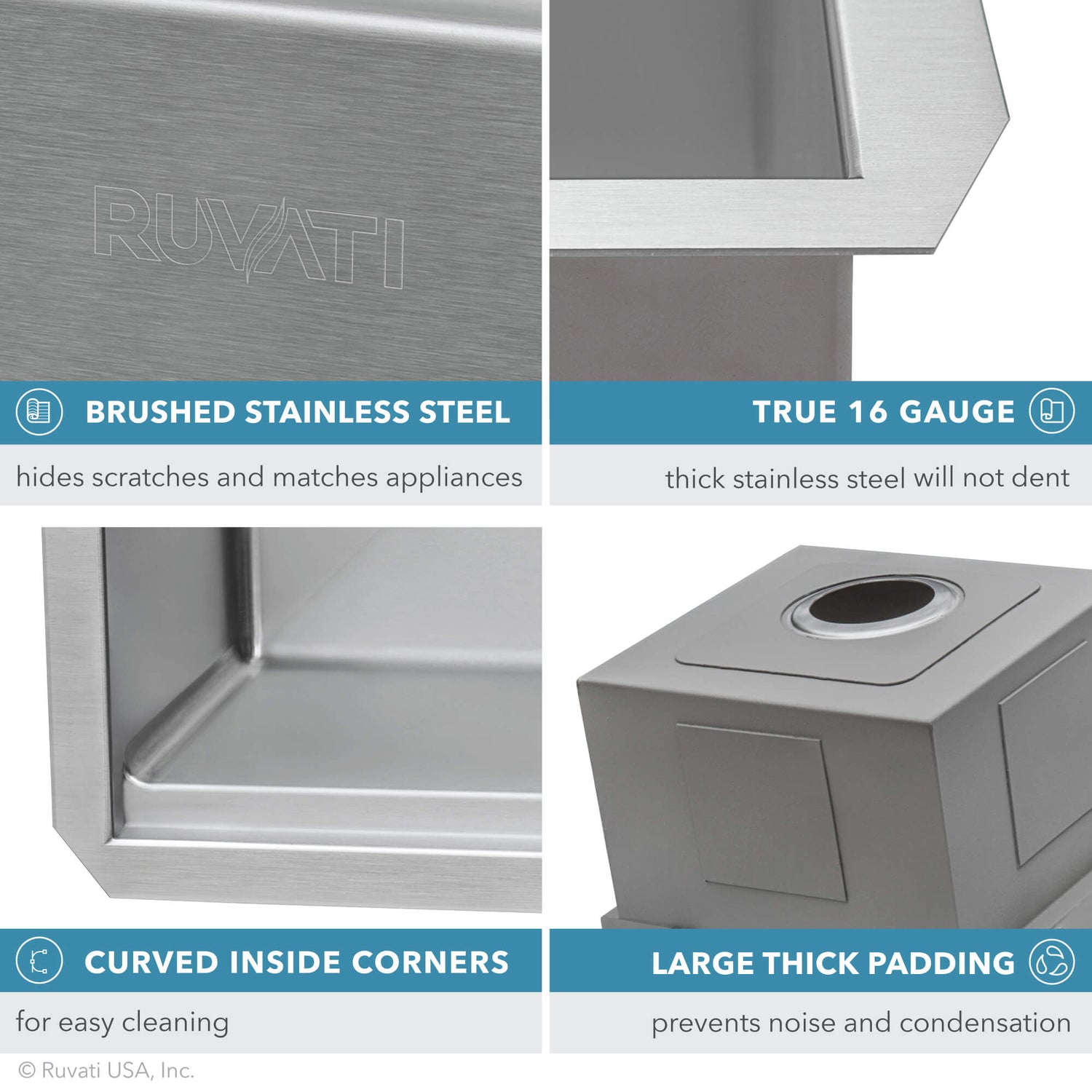 RUVATI

BRUSHED STAINLESS STEEL

hides scratches and matches appliances

TRUE 16 GAUGE

thick stainless steel will not dent

CURVED INSIDE CORNERS

for easy cleaning

LARGE THICK PADDING

prevents noise and condensation

© Ruvati USA, Inc.