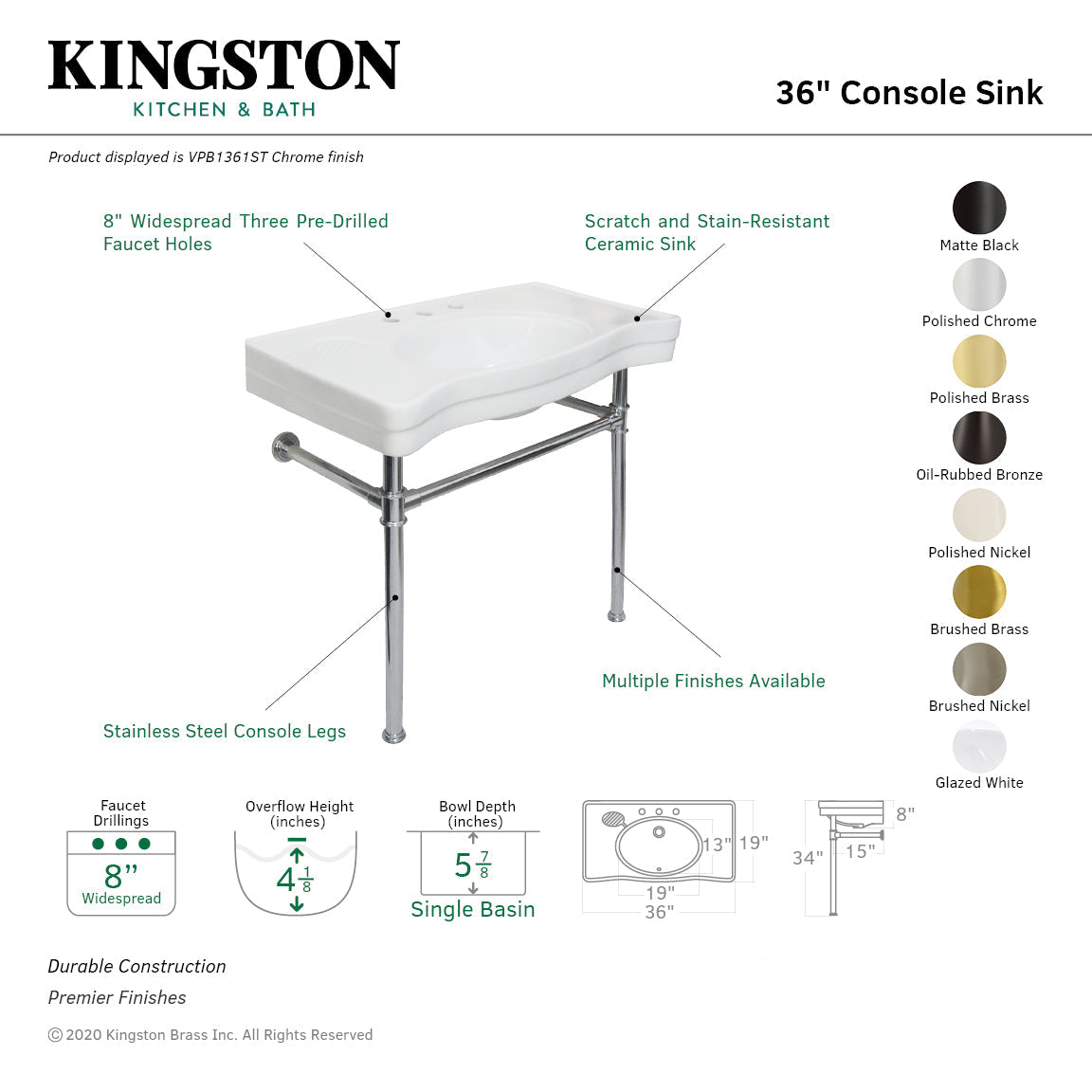 KINGSTON
KITCHEN & BATH

36" Console Sink

Product displayed is VPB1361ST Chrome finish

8" Widespread Three Pre-Drilled Faucet Holes

Scratch and Stain-Resistant Ceramic Sink

Multiple Finishes Available

Stainless Steel Console Legs

Matte Black
Polished Chrome
Polished Brass
Oil-Rubbed Bronze
Polished Nickel
Brushed Brass
Brushed Nickel
Glazed White

Faucet Drillings
8"
Widespread

Overflow Height (inches)
$4\frac{1}{8}$

Bowl Depth (inches)
$5\frac{7}{8}$
Single Basin

13"
19"
19"
36"

8"
34"
15"

Durable Construction
Premier Finishes

© 2020 Kingston Brass Inc. All Rights Reserved