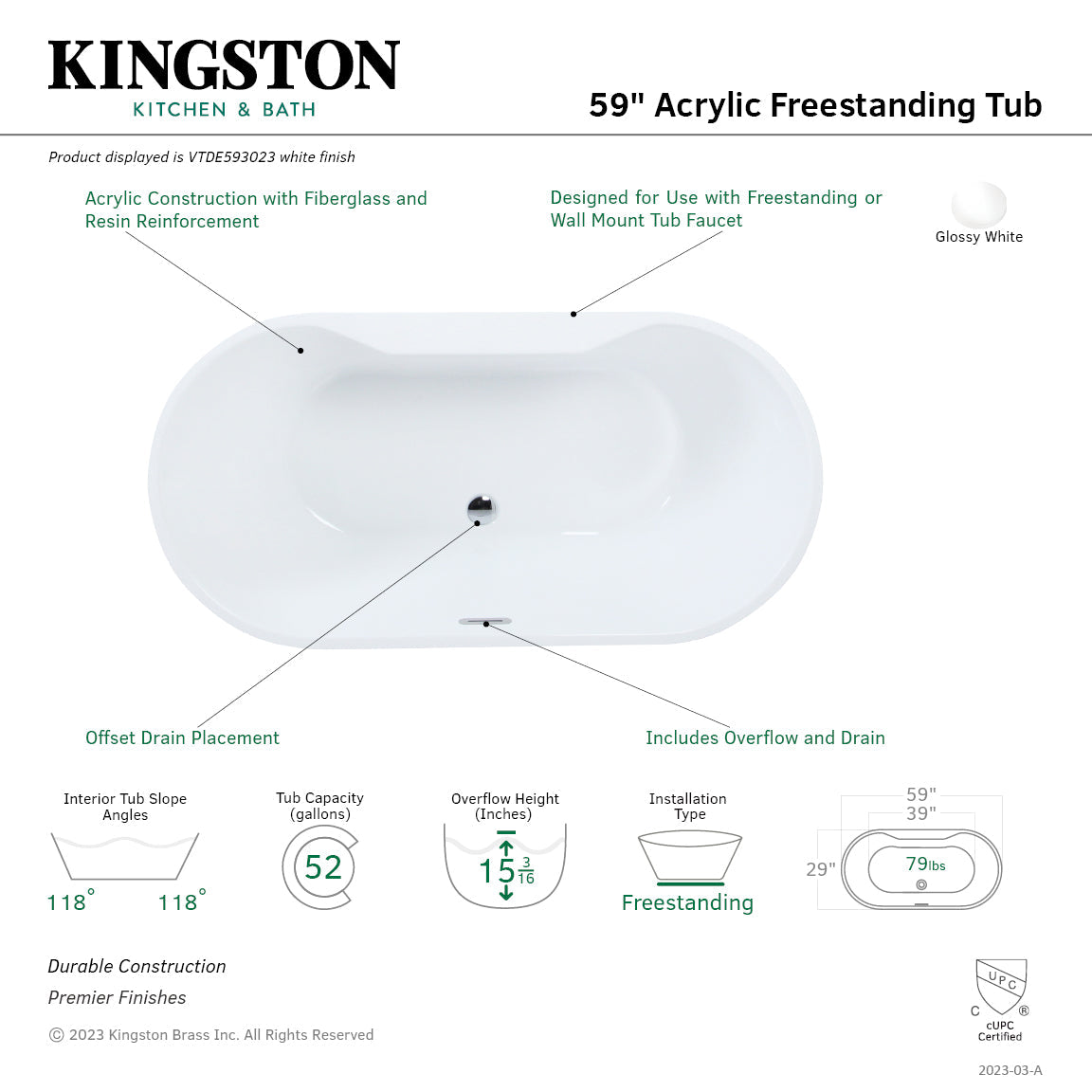 KINGSTON
KITCHEN & BATH

59" Acrylic Freestanding Tub

Product displayed is VTDE593023 white finish

Acrylic Construction with Fiberglass and Resin Reinforcement

Designed for Use with Freestanding or Wall Mount Tub Faucet

Glossy White

Offset Drain Placement

Includes Overflow and Drain

Interior Tub Slope Angles
118° 118°

Tub Capacity (gallons)
52

Overflow Height (Inches)
$15\frac{3}{16}$

Installation Type
Freestanding

59"
39"
29"
79lbs

Durable Construction
Premier Finishes

© 2023 Kingston Brass Inc. All Rights Reserved

UPC
C ®
cUPC Certified

2023-03-A