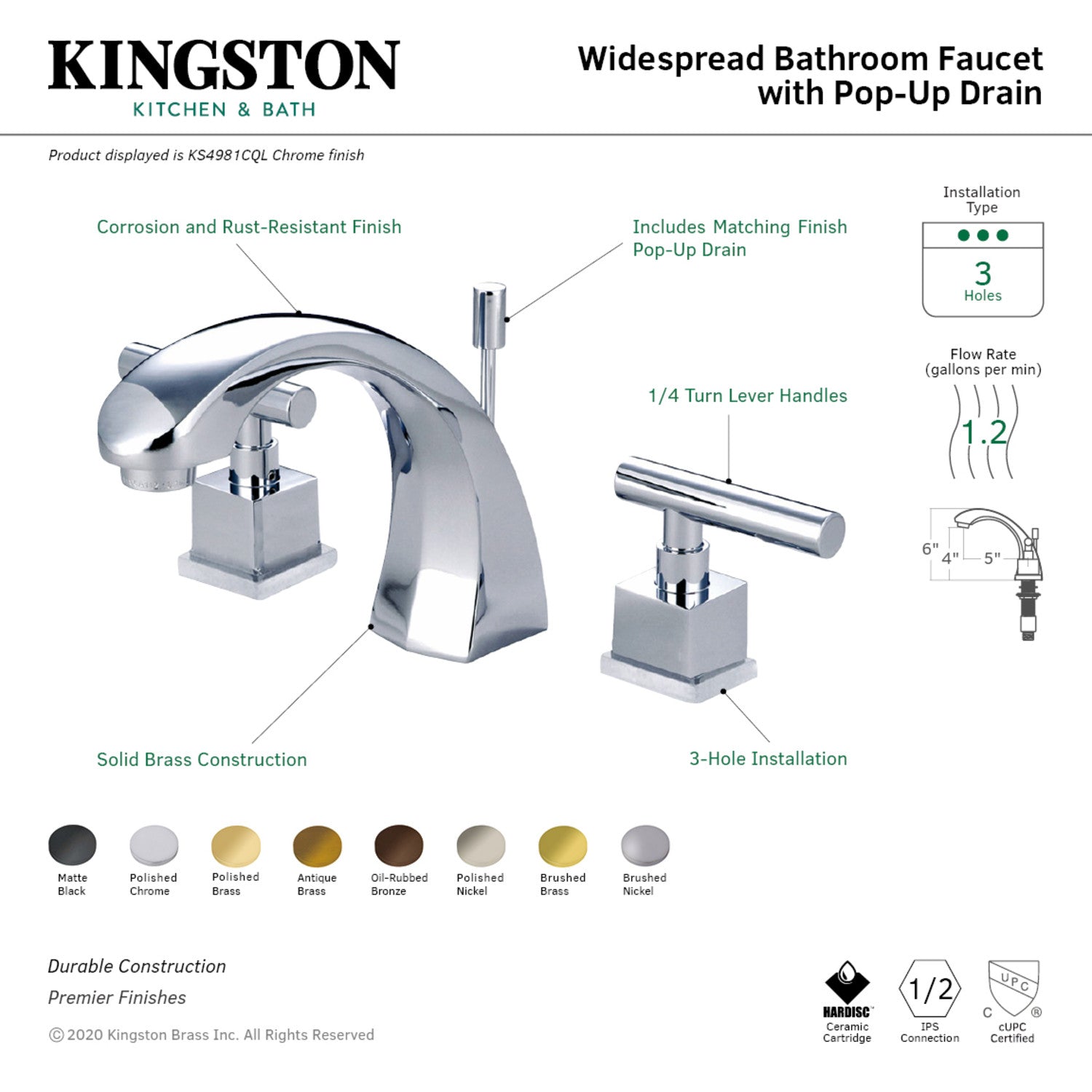 KINGSTON
KITCHEN & BATH

Widespread Bathroom Faucet with Pop-Up Drain

Product displayed is KS4981CQL Chrome finish

Corrosion and Rust-Resistant Finish

Includes Matching Finish Pop-Up Drain

1/4 Turn Lever Handles

Solid Brass Construction

3-Hole Installation

Installation Type
3
Holes

Flow Rate
(gallons per min)
1.2

6"
4"
5"

Matte Black
Polished Chrome
Polished Brass
Antique Brass
Oil-Rubbed Bronze
Polished Nickel
Brushed Brass
Brushed Nickel

Durable Construction
Premier Finishes
© 2020 Kingston Brass Inc. All Rights Reserved

HARDISC
Ceramic Cartridge

1/2
IPS Connection

UPC
C ®
cUPC Certified