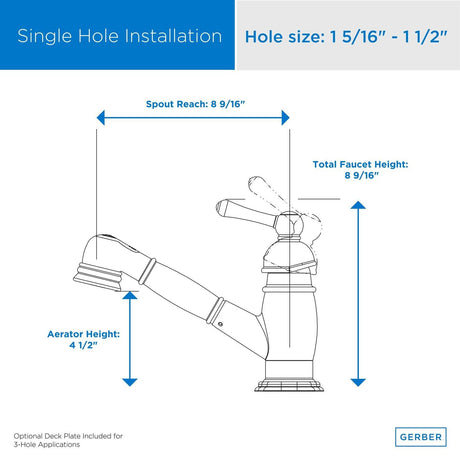 Single Hole Installation

Hole size: 1 5/16" - 1 1/2"

Spout Reach: 8 9/16"

Total Faucet Height: 8 9/16"

Aerator Height: 4 1/2"

Optional Deck Plate Included for 3-Hole Applications

GERBER