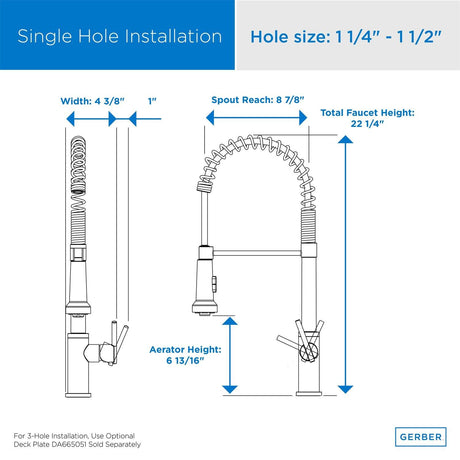 Single Hole Installation

Hole size: 1 1/4" - 1 1/2"

Width: 4 3/8"

1"

Spout Reach: 8 7/8"

Total Faucet Height: 22 1/4"

Aerator Height: 6 13/16"

For 3-Hole Installation, Use Optional Deck Plate DA665051 Sold Separately

GERBER