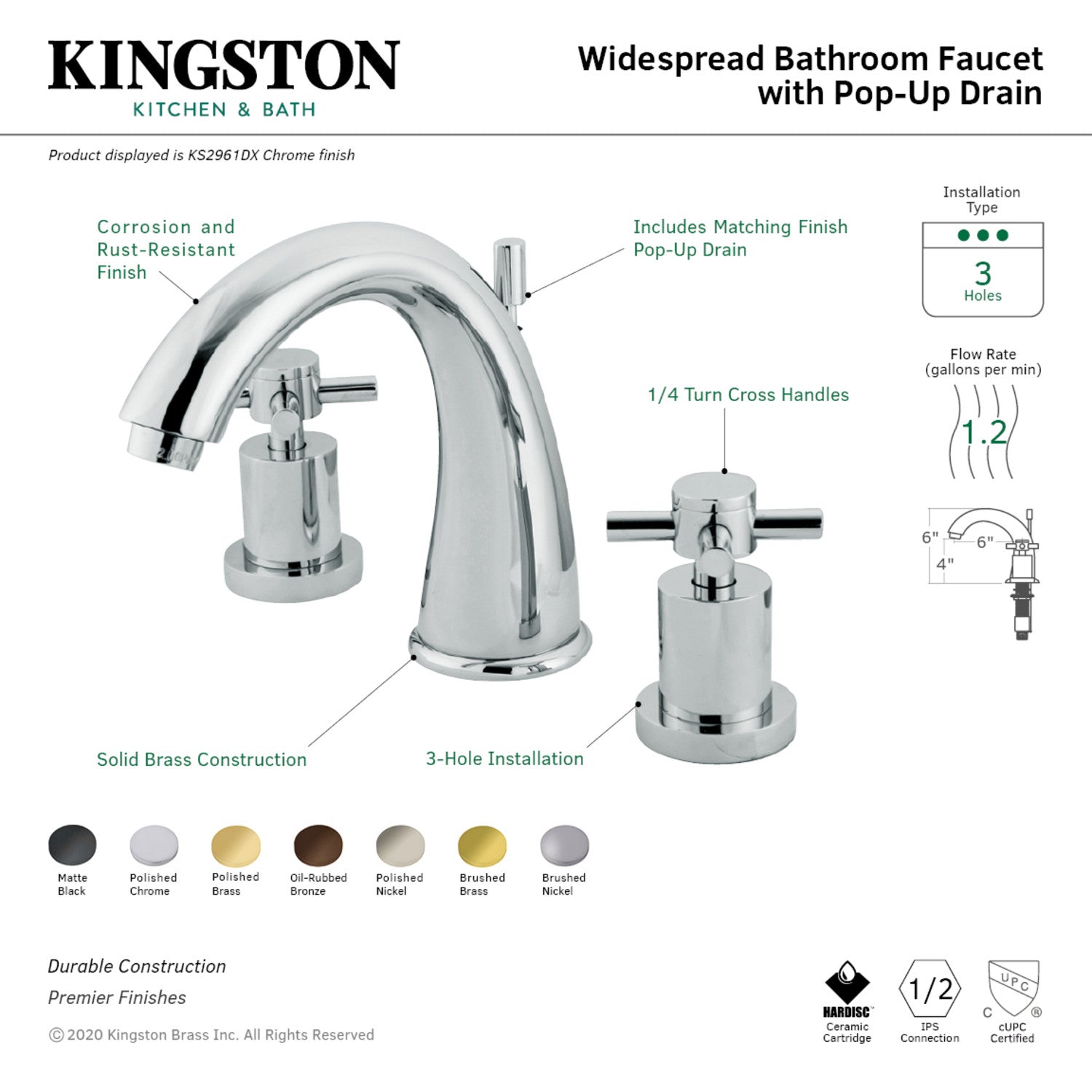 KINGSTON
KITCHEN & BATH

Widespread Bathroom Faucet with Pop-Up Drain

Product displayed is KS2961DX Chrome finish

Corrosion and Rust-Resistant Finish

Includes Matching Finish Pop-Up Drain

1/4 Turn Cross Handles

Solid Brass Construction

3-Hole Installation

Installation Type
3
Holes

Flow Rate (gallons per min)
1.2

6"
6"
4"

Matte Black
Polished Chrome
Polished Brass
Oil-Rubbed Bronze
Polished Nickel
Brushed Brass
Brushed Nickel

Durable Construction
Premier Finishes

© 2020 Kingston Brass Inc. All Rights Reserved

HARDISC
Ceramic Cartridge

1/2
IPS Connection

UPC
C ®
cUPC Certified