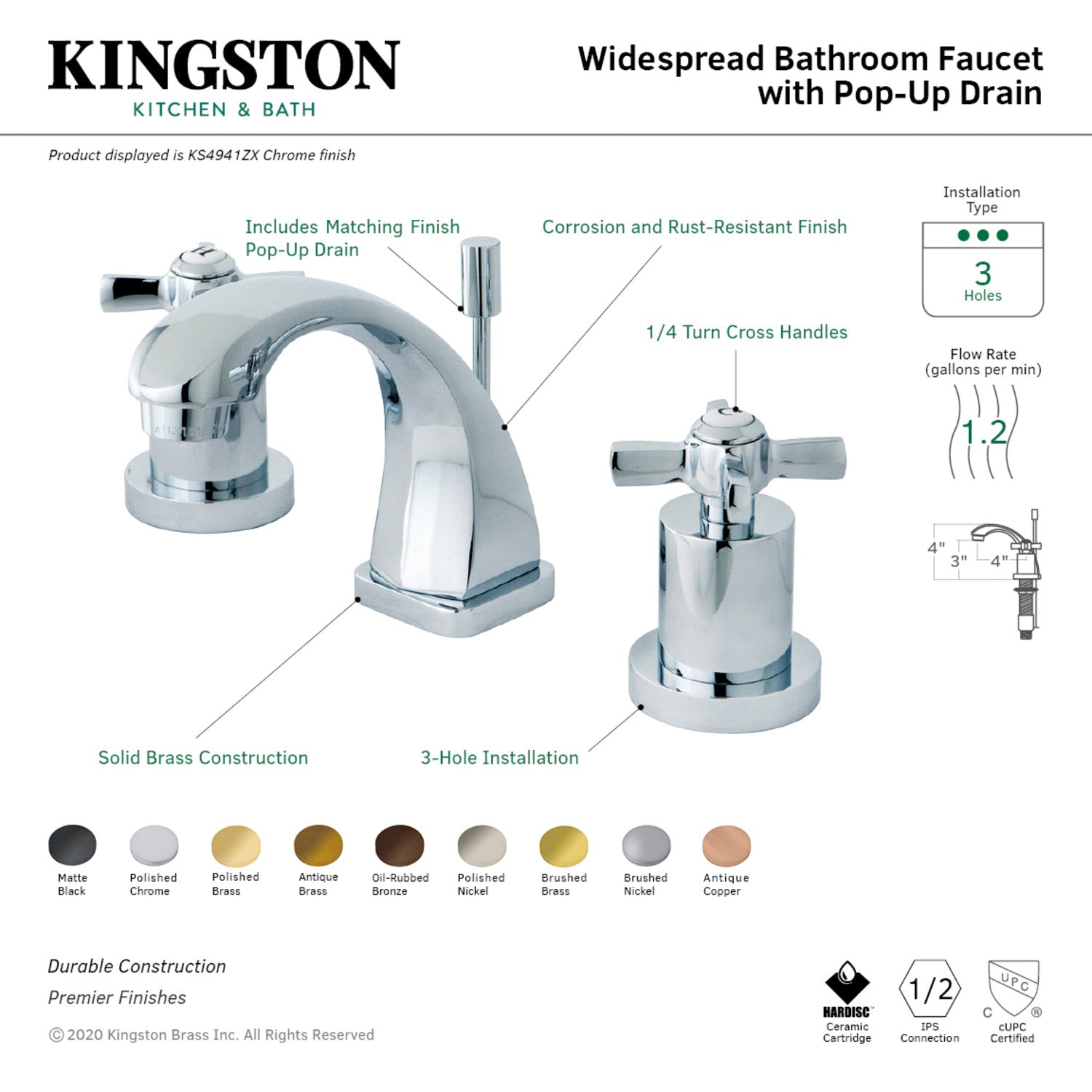 KINGSTON
KITCHEN & BATH

Widespread Bathroom Faucet with Pop-Up Drain

Product displayed is KS4941ZX Chrome finish

Includes Matching Finish Pop-Up Drain

Corrosion and Rust-Resistant Finish

1/4 Turn Cross Handles

Solid Brass Construction

3-Hole Installation

Installation Type
3
Holes

Flow Rate
(gallons per min)
1.2

4"
3"
4"

Matte Black
Polished Chrome
Polished Brass
Antique Brass
Oil-Rubbed Bronze
Polished Nickel
Brushed Brass
Brushed Nickel
Antique Copper

Durable Construction
Premier Finishes

© 2020 Kingston Brass Inc. All Rights Reserved

HARDISC
Ceramic Cartridge

1/2
IPS Connection

UPC
C ®
cUPC Certified