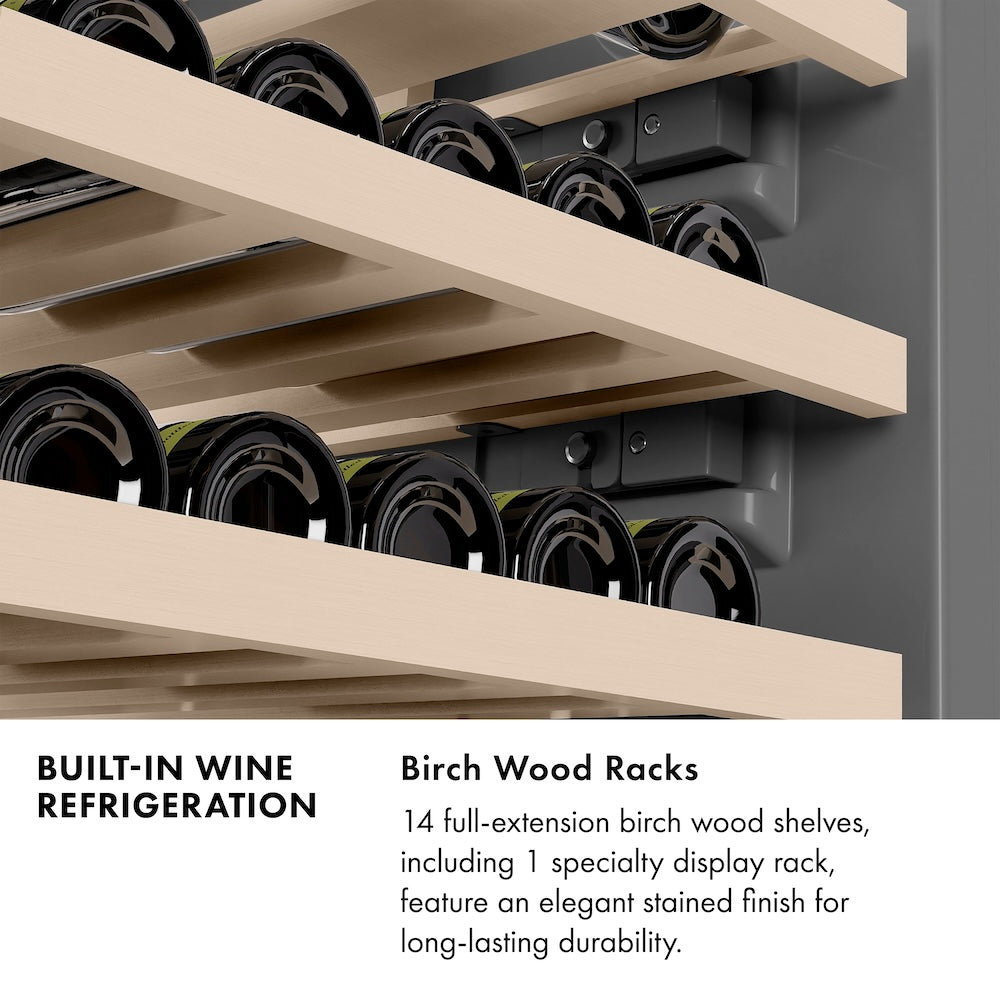 BUILT-IN WINE REFRIGERATION

Birch Wood Racks

14 full-extension birch wood shelves, including 1 specialty display rack, feature an elegant stained finish for long-lasting durability.