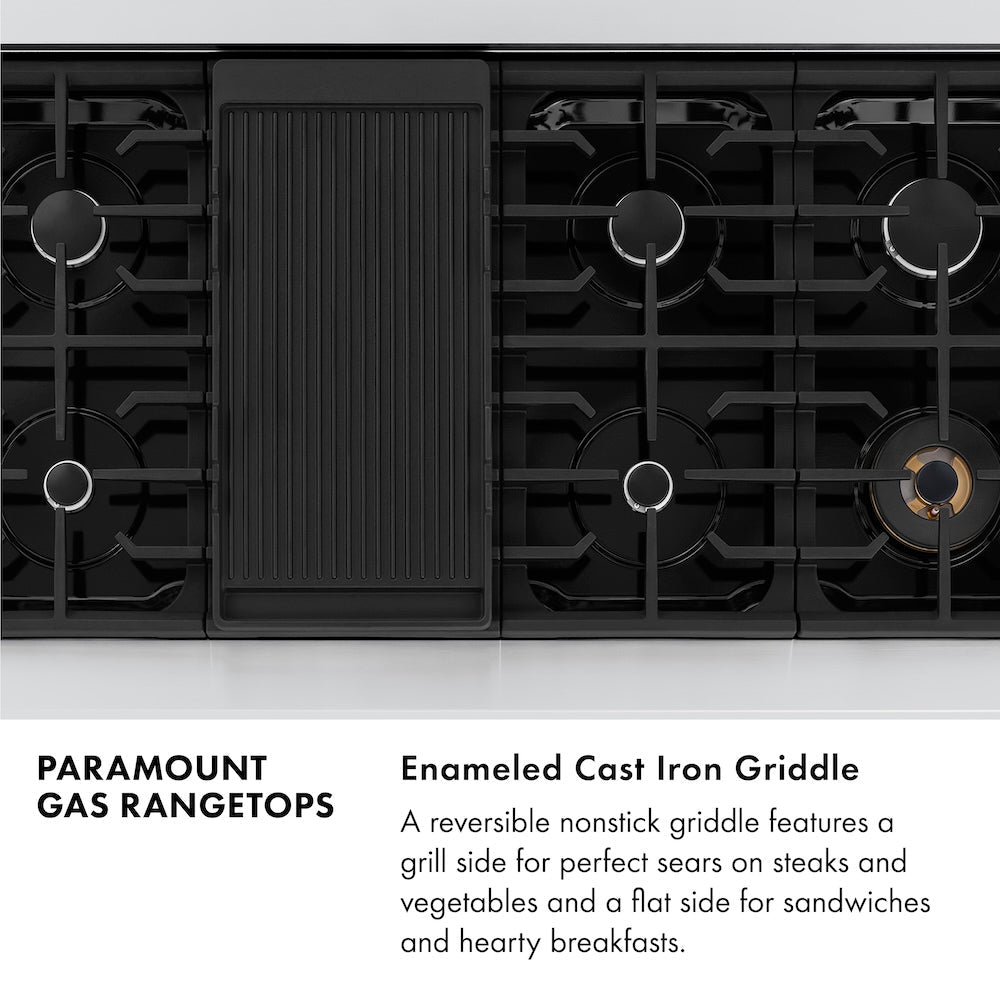 PARAMOUNT GAS RANGETOPS

Enameled Cast Iron Griddle

A reversible nonstick griddle features a grill side for perfect sears on steaks and vegetables and a flat side for sandwiches and hearty breakfasts.