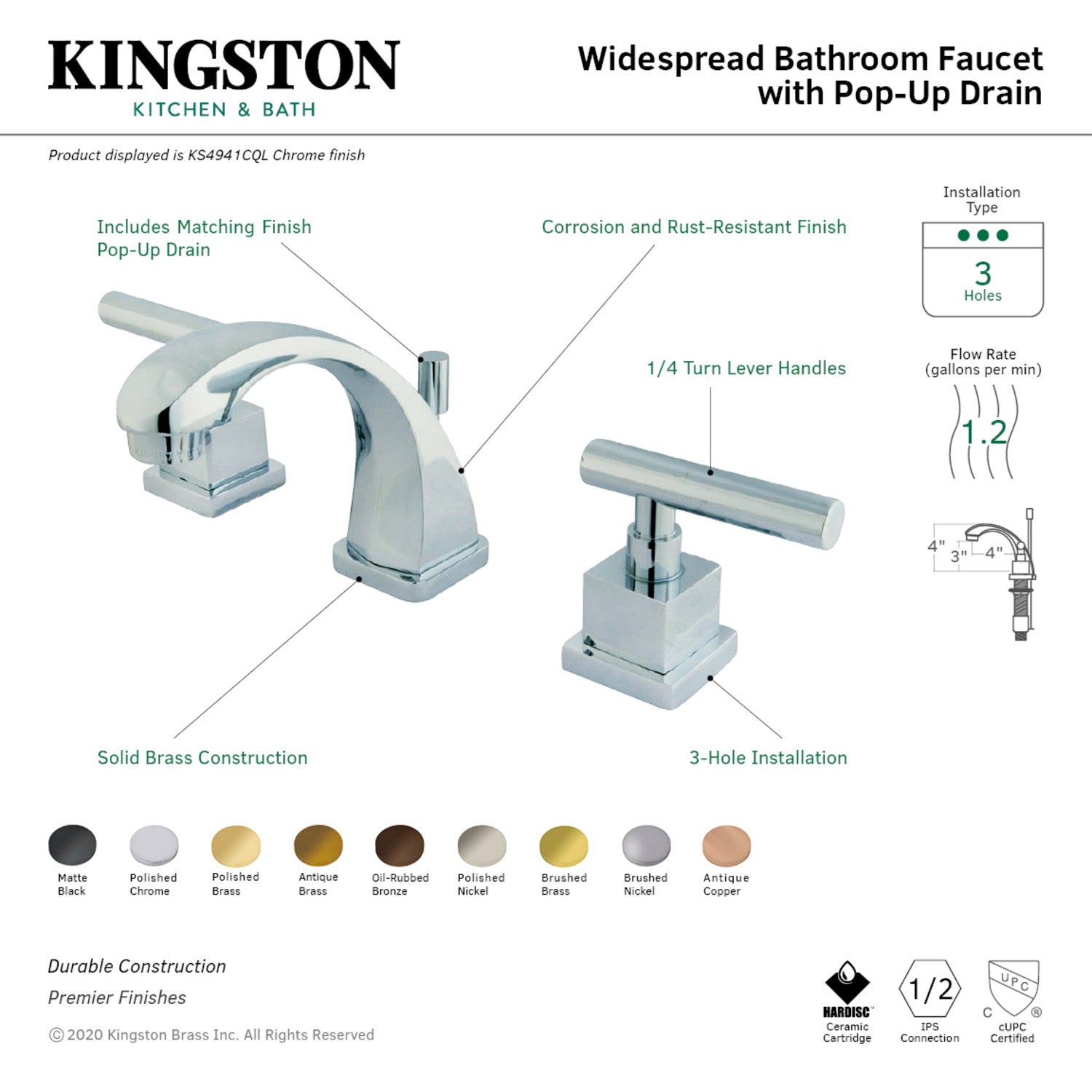 KINGSTON
KITCHEN & BATH

Widespread Bathroom Faucet with Pop-Up Drain

Product displayed is KS4941CQL Chrome finish

Includes Matching Finish Pop-Up Drain

Corrosion and Rust-Resistant Finish

1/4 Turn Lever Handles

Solid Brass Construction

3-Hole Installation

Installation Type

3 Holes

Flow Rate (gallons per min)

1.2

4"
3"
4"

Matte Black
Polished Chrome
Polished Brass
Antique Brass
Oil-Rubbed Bronze
Polished Nickel
Brushed Brass
Brushed Nickel
Antique Copper

Durable Construction
Premier Finishes

© 2020 Kingston Brass Inc. All Rights Reserved

HARDISC
Ceramic Cartridge

1/2
IPS Connection

UPC
C ®
cUPC Certified